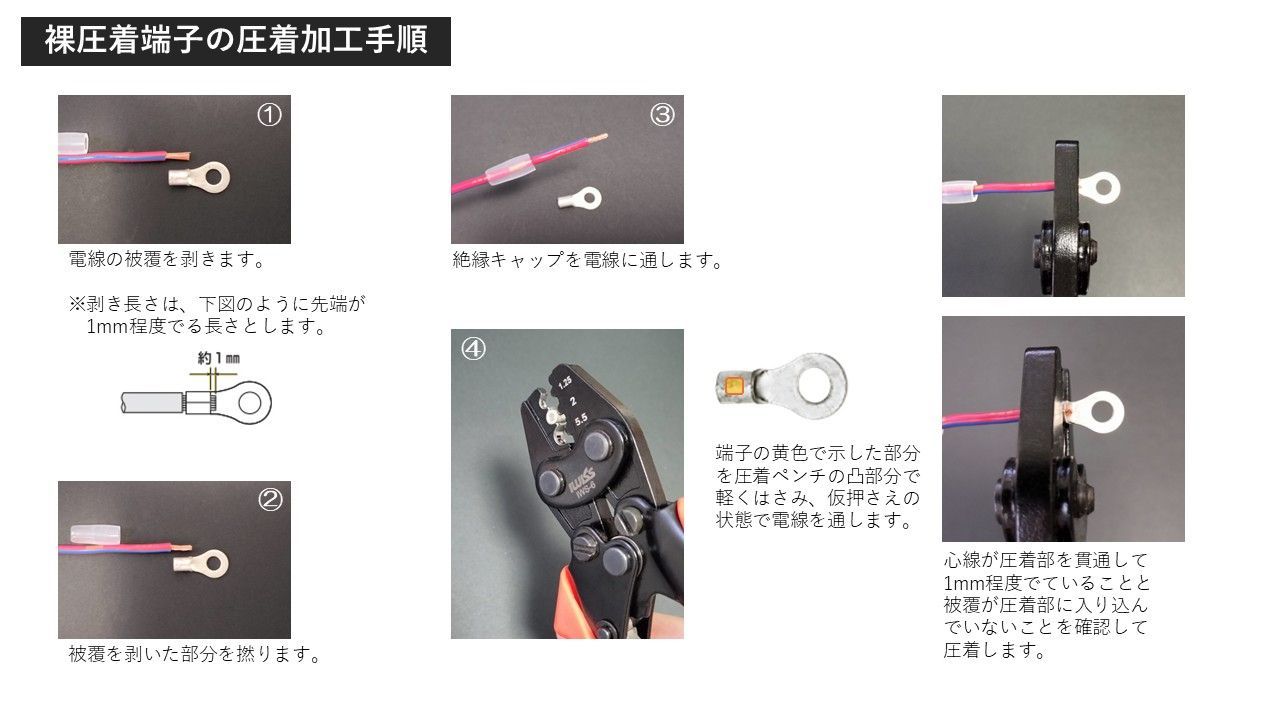 裸圧着端子の圧着加工手順

①

電線の被覆を剥きます。

※剥き長さは、下図のように先端が1mm程度でる長さとします。

約１㎜

②

被覆を剥いた部分を撚ります。

③

絶縁キャップを電線に通します。

④

1.25
2
5.5
IWISS
IWS-6

端子の黄色で示した部分を圧着ペンチの凸部分で軽くはさみ、仮押さえの状態で電線を通します。

心線が圧着部を貫通して1mm程度でていることと被覆が圧着部に入り込んでいないことを確認して圧着します。