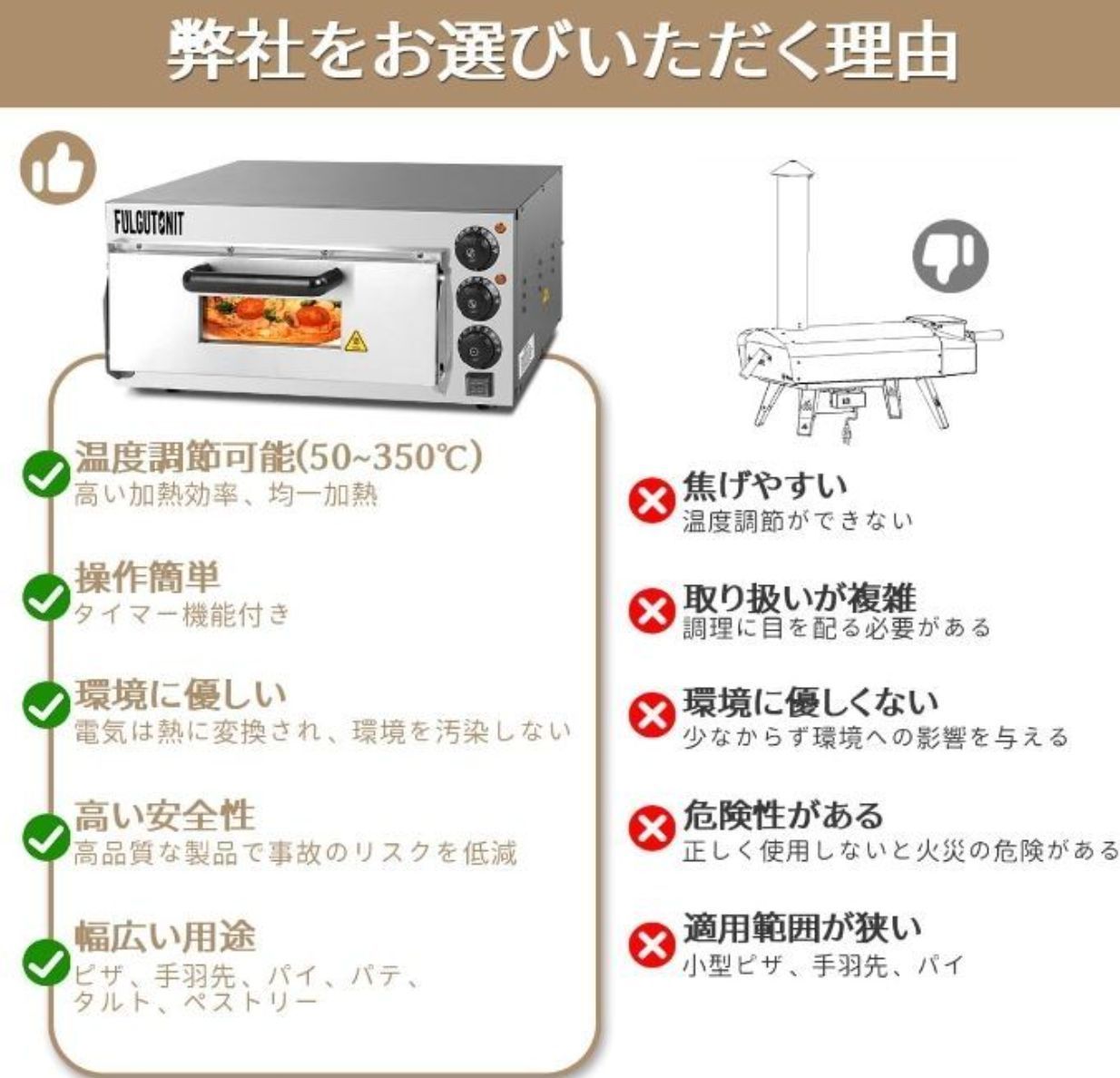 弊社をお選びいただく理由

FULGUTONIT

温度調節可能(50~350℃)
高い加熱効率、均一加熱

操作簡単
タイマー機能付き

環境に優しい
電気は熱に変換され、環境を汚染しない

高い安全性
高品質な製品で事故のリスクを低減

幅広い用途
ピザ、手羽先、パイ、パテ、タルト、ペストリー

焦げやすい
温度調節ができない

取り扱いが複雑
調理に目を配る必要がある

環境に優しくない
少なからず環境への影響を与える

危険性がある
正しく使用しないと火災の危険がある

適用範囲が狭い
小型ピザ、手羽先、パイ