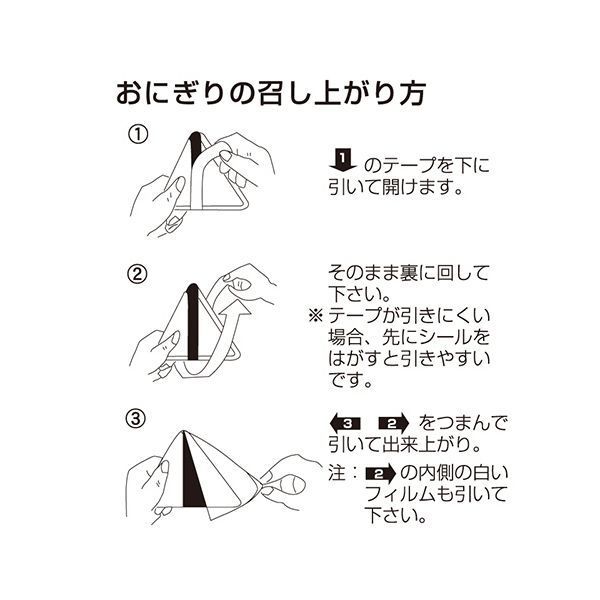 おにぎりの召し上がり方

①

1 のテープを下に引いて開けます。

②

そのまま裏に回して下さい。
※テープが引きにくい場合、先にシールをはがすと引きやすいです。

③

3 2 をつまんで引いて出来上がり。
注：2 の内側の白いフィルムも引いて下さい。