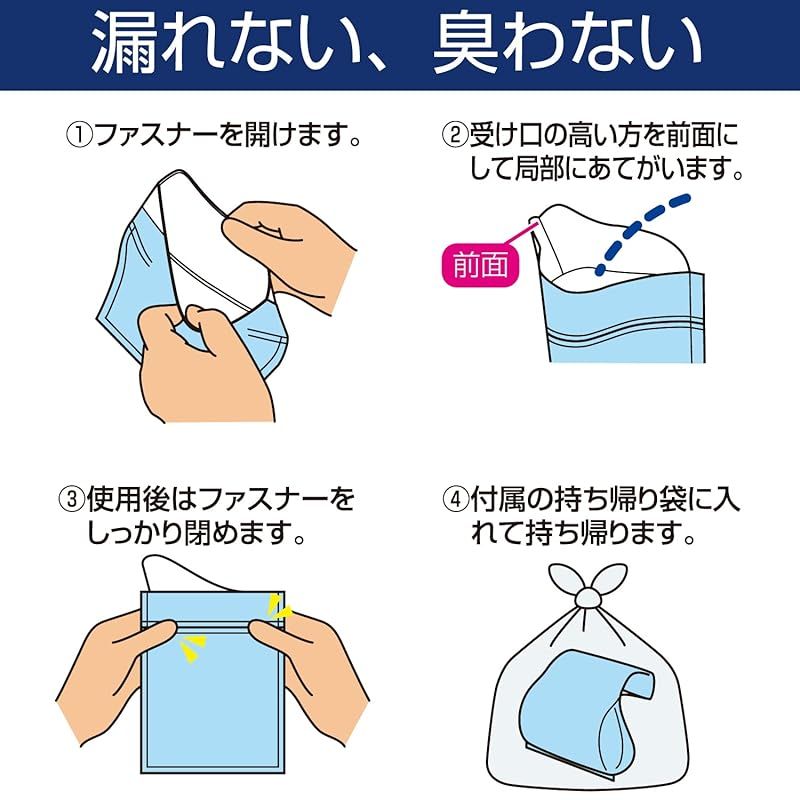 漏れない、臭わない

①ファスナーを開けます。

②受け口の高い方を前面にして局部にあてがいます。

前面

③使用後はファスナーをしっかり閉めます。

④付属の持ち帰り袋に入れて持ち帰ります。