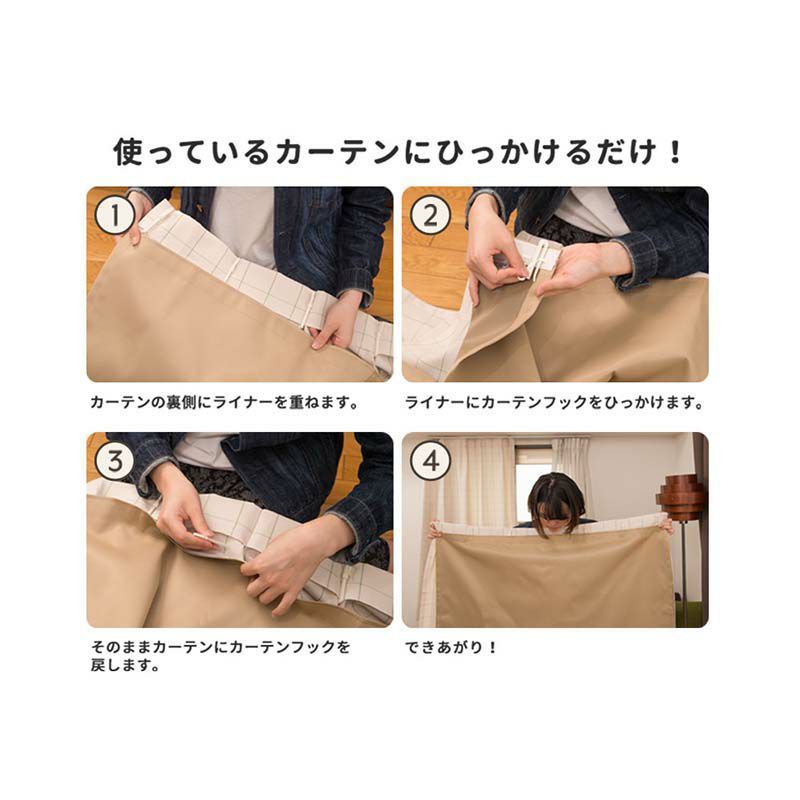 使っているカーテンにひっかけるだけ！

1

カーテンの裏側にライナーを重ねます。

2

ライナーにカーテンフックをひっかけます。

3

そのままカーテンにカーテンフックを戻します。

4

できあがり！