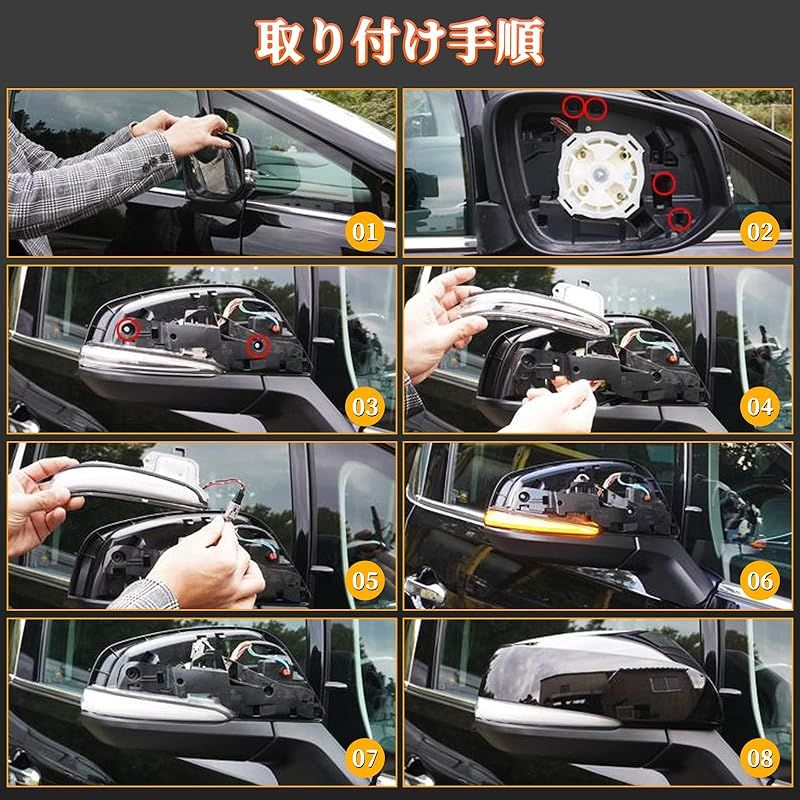 取り付け手順

01

02

03

04

05

06

07

08