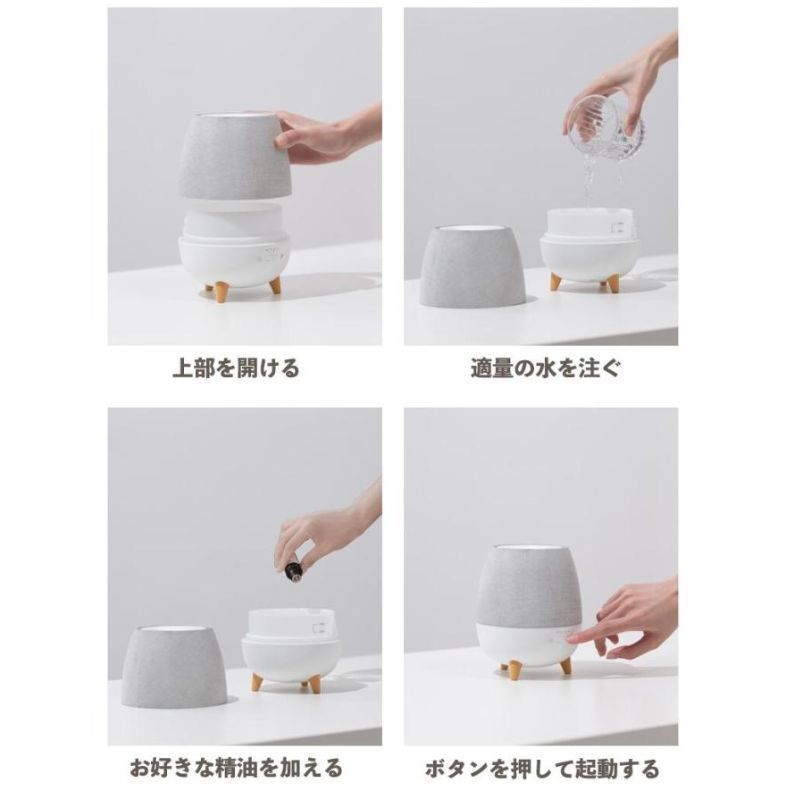 上部を開ける

適量の水を注ぐ

お好きな精油を加える

ボタンを押して起動する