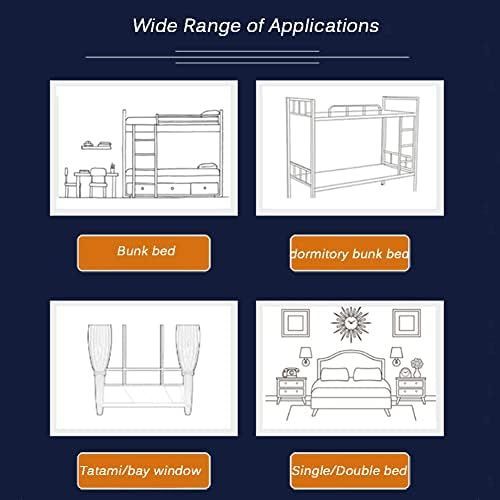 Wide Range of Applications

Bunk bed

dormitory bunk bed

Tatami/bay window

Single/Double bed