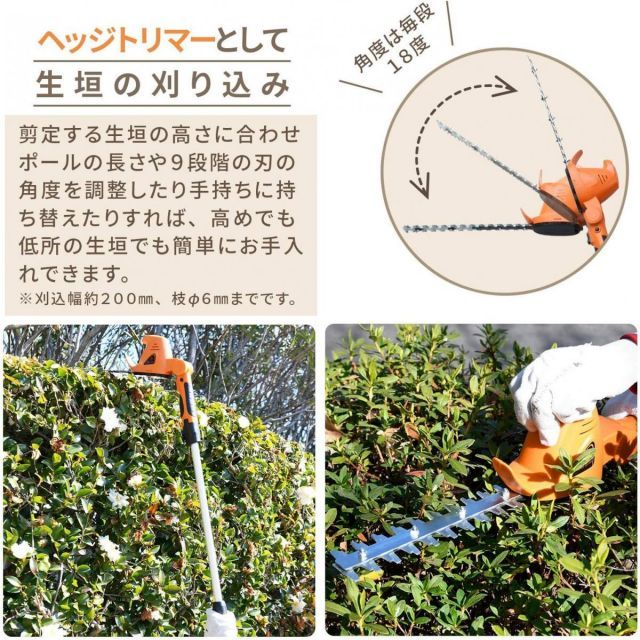 ヘッジトリマーとして

生垣の刈り込み

剪定する生垣の高さに合わせポールの長さや9段階の刃の角度を調整したり手持ちに持ち替えたりすれば、高めでも低所の生垣でも簡単にお手入れできます。

※刈込幅約200㎜、枝φ6㎜までです。

角度は毎段18度