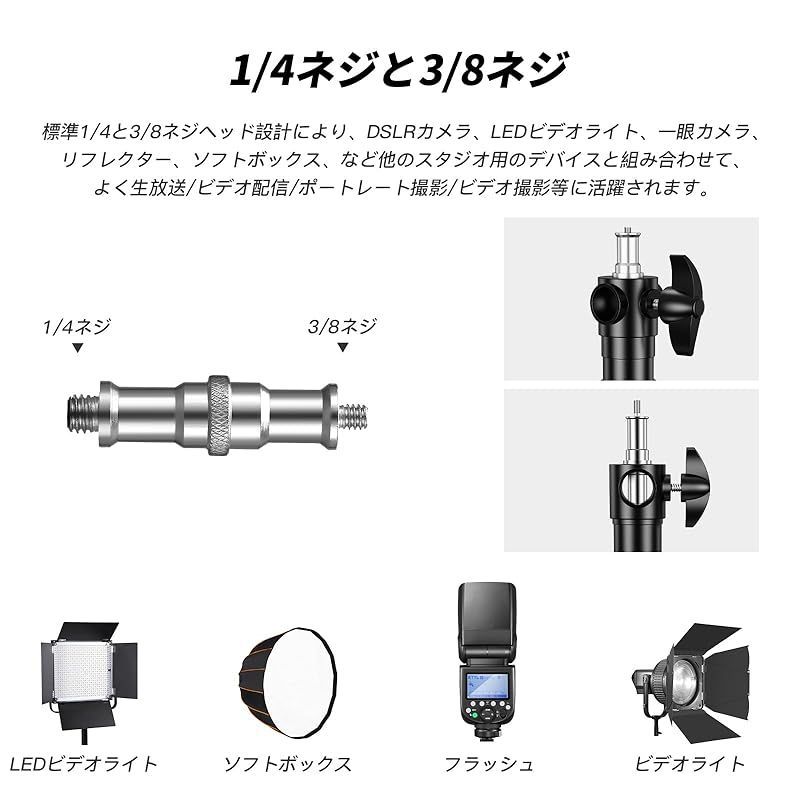 1/4ネジと3/8ネジ

標準1/4と3/8ネジヘッド設計により、DSLRカメラ、LEDビデオライト、一眼カメラ、リフレクター、ソフトボックス、など他のスタジオ用のデバイスと組み合わせて、よく生放送/ビデオ配信/ポートレート撮影/ビデオ撮影等に活躍されます。

1/4ネジ

3/8ネジ

LEDビデオライト

ソフトボックス

フラッシュ

ビデオライト