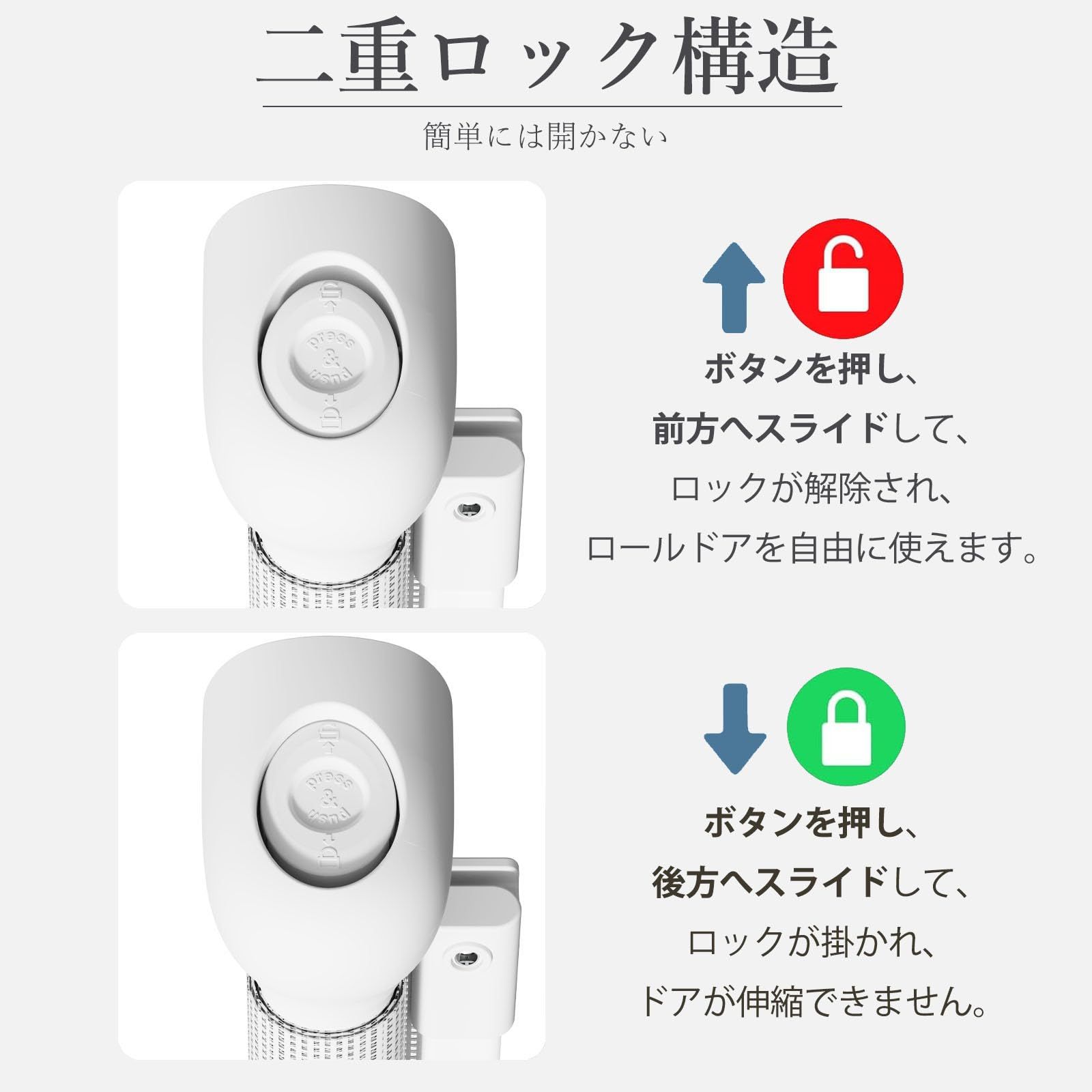 二重ロック構造

簡単には開かない

press & push

ボタンを押し、
前方へスライドして、
ロックが解除され、
ロールドアを自由に使えます。

press & push

ボタンを押し、
後方へスライドして、
ロックが掛かれ、
ドアが伸縮できません。