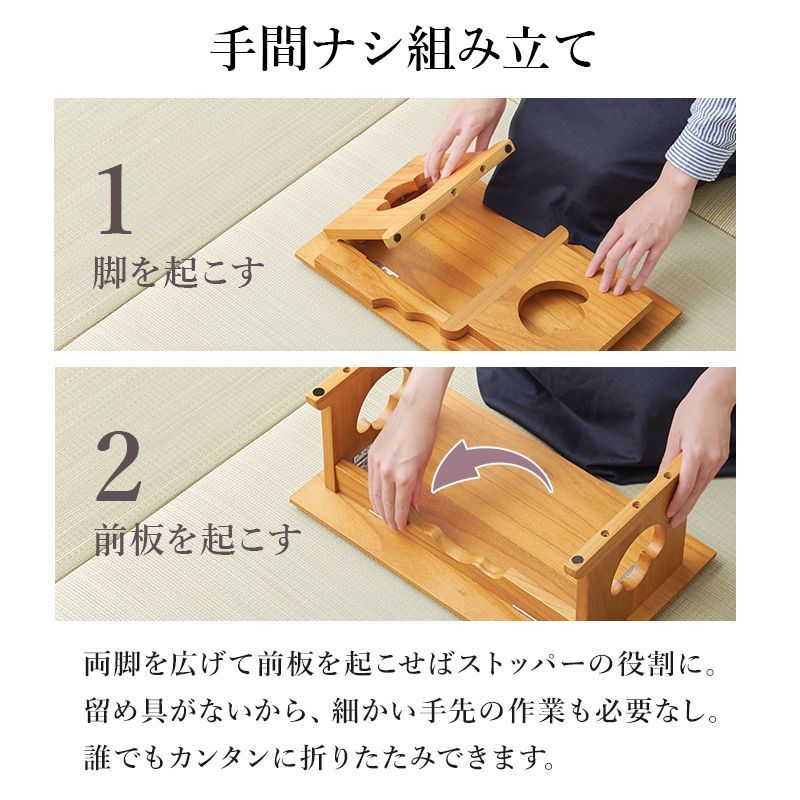 手間ナシ組み立て

1
脚を起こす

2
前板を起こす

両脚を広げて前板を起こせばストッパーの役割に。
留め具がないから、細かい手先の作業も必要なし。
誰でもカンタンに折りたたみできます。