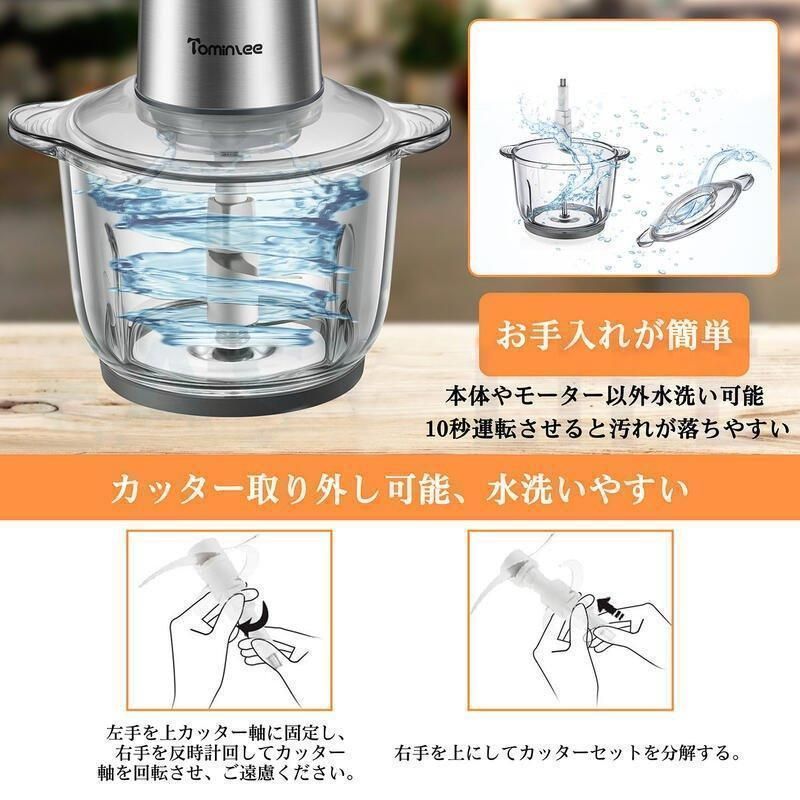 Tominlee

お手入れが簡単

本体やモーター以外水洗い可能
10秒運転させると汚れが落ちやすい

カッター取り外し可能、水洗いやすい

左手を上カッター軸に固定し、右手を反時計回してカッター軸を回転させ、ご遠慮ください。

右手を上にしてカッターセットを分解する。