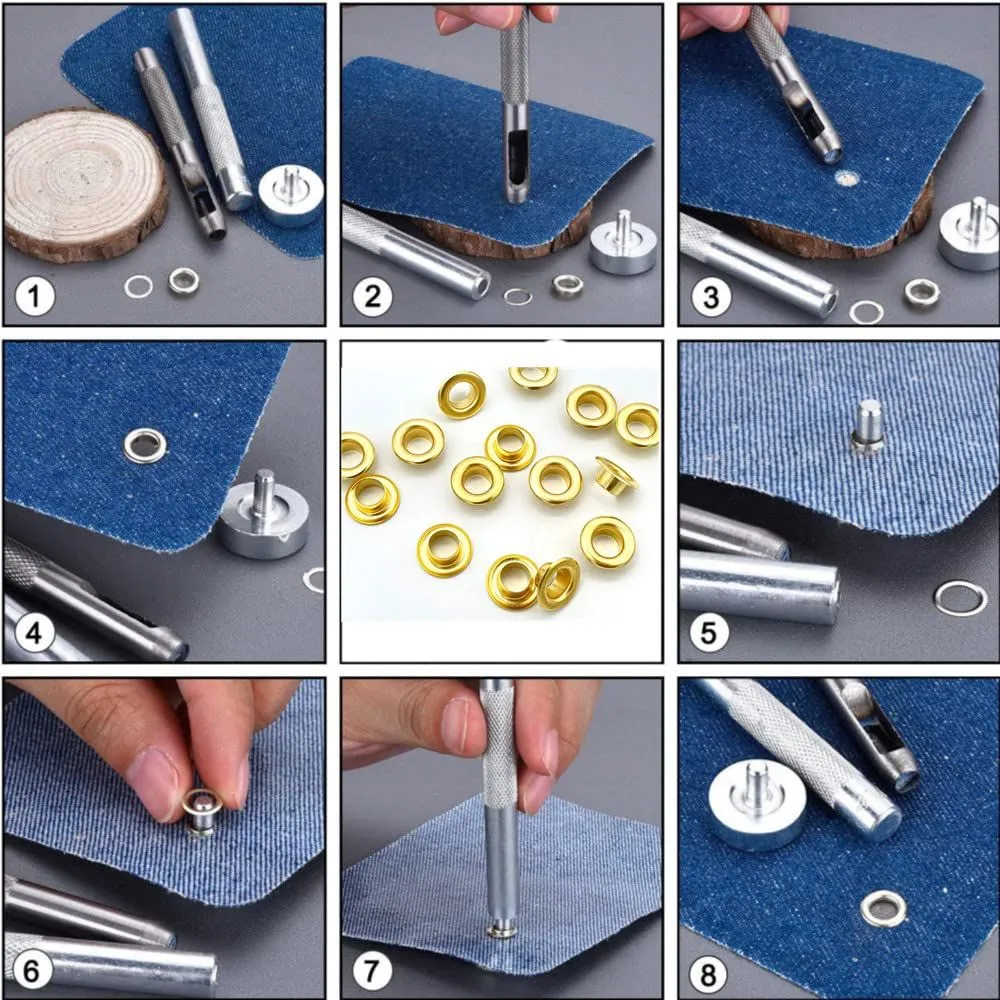 1
2
3
4
5
6
7
8