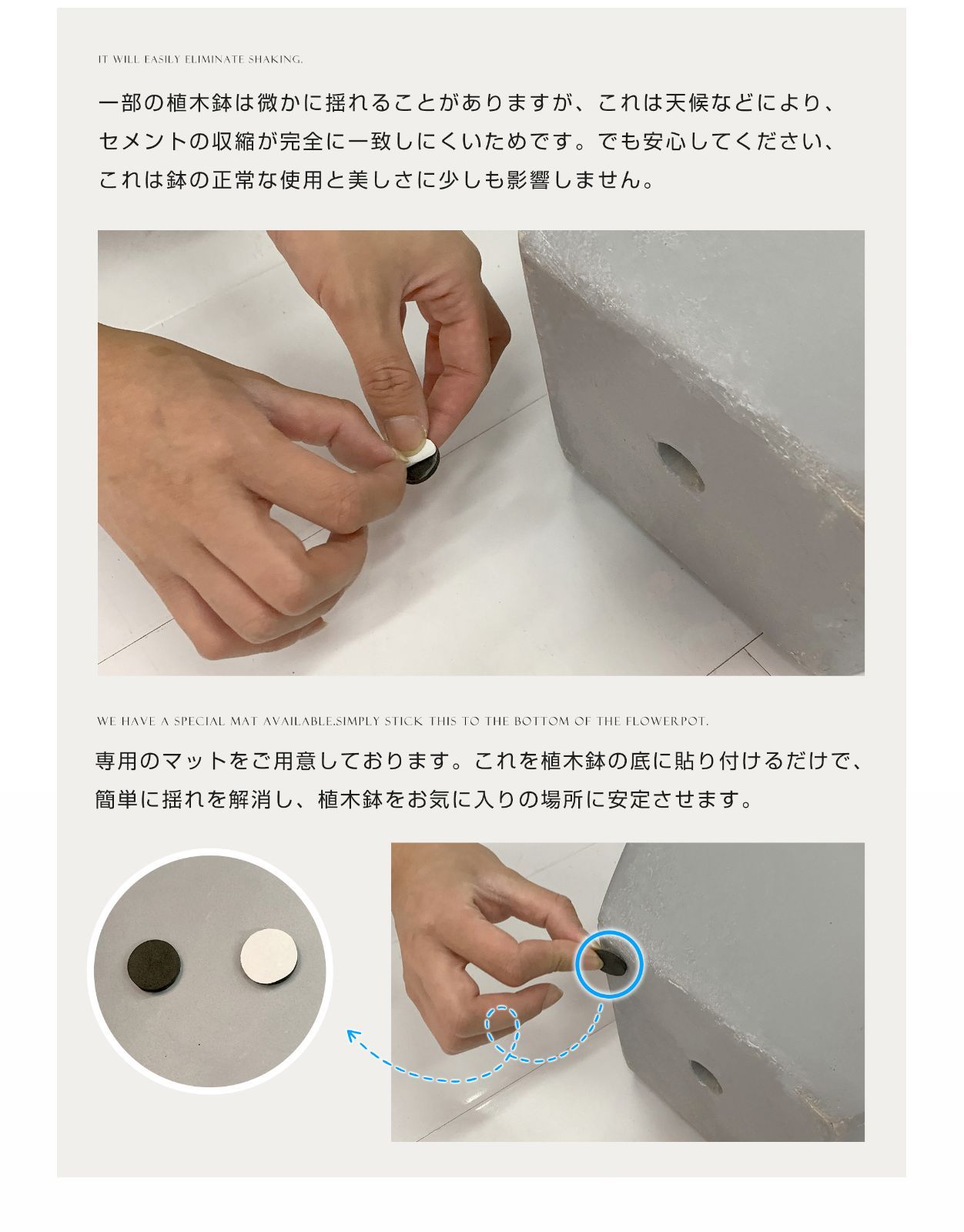 IT WILL EASILY ELIMINATE SHAKING.

一部の植木鉢は微かに揺れることがありますが、これは天候などにより、セメントの収縮が完全に一致しにくいためです。でも安心してください、これは鉢の正常な使用と美しさに少しも影響しません。

WE HAVE A SPECIAL MAT AVAILABLE.SIMPLY STICK THIS TO THE BOTTOM OF THE FLOWERPOT.

専用のマットをご用意しております。これを植木鉢の底に貼り付けるだけで、簡単に揺れを解消し、植木鉢をお気に入りの場所に安定させます。