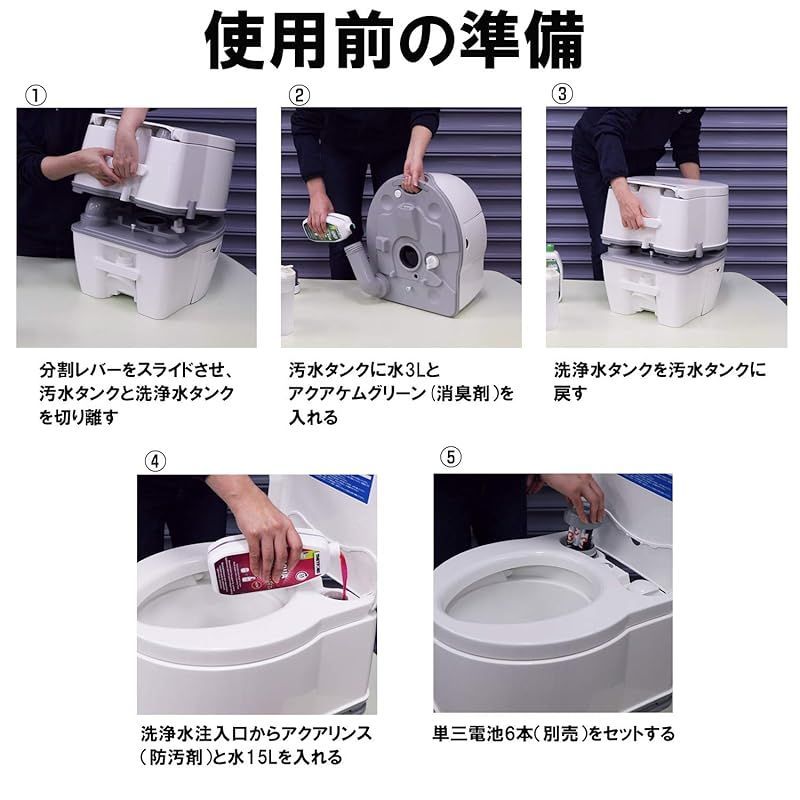 使用前の準備

①

分割レバーをスライドさせ、汚水タンクと洗浄水タンクを切り離す

②

汚水タンクに水3Lとアクアケムグリーン（消臭剤）を入れる

③

洗浄水タンクを汚水タンクに戻す

④

洗浄水注入口からアクアリンス（防汚剤）と水15Lを入れる

⑤

単三電池6本（別売）をセットする