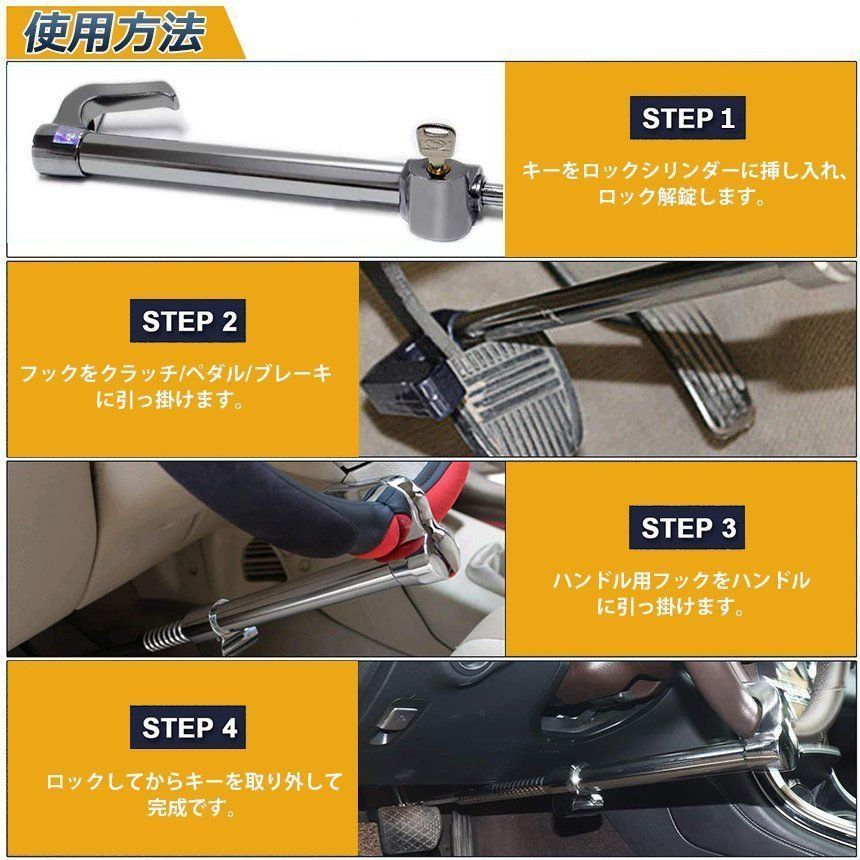 使用方法

STEP 1

キーをロックシリンダーに挿し入れ、ロック解錠します。

STEP 2

フックをクラッチ/ペダル/ブレーキに引っ掛けます。

STEP 3

ハンドル用フックをハンドルに引っ掛けます。

STEP 4

ロックしてからキーを取り外して完成です。