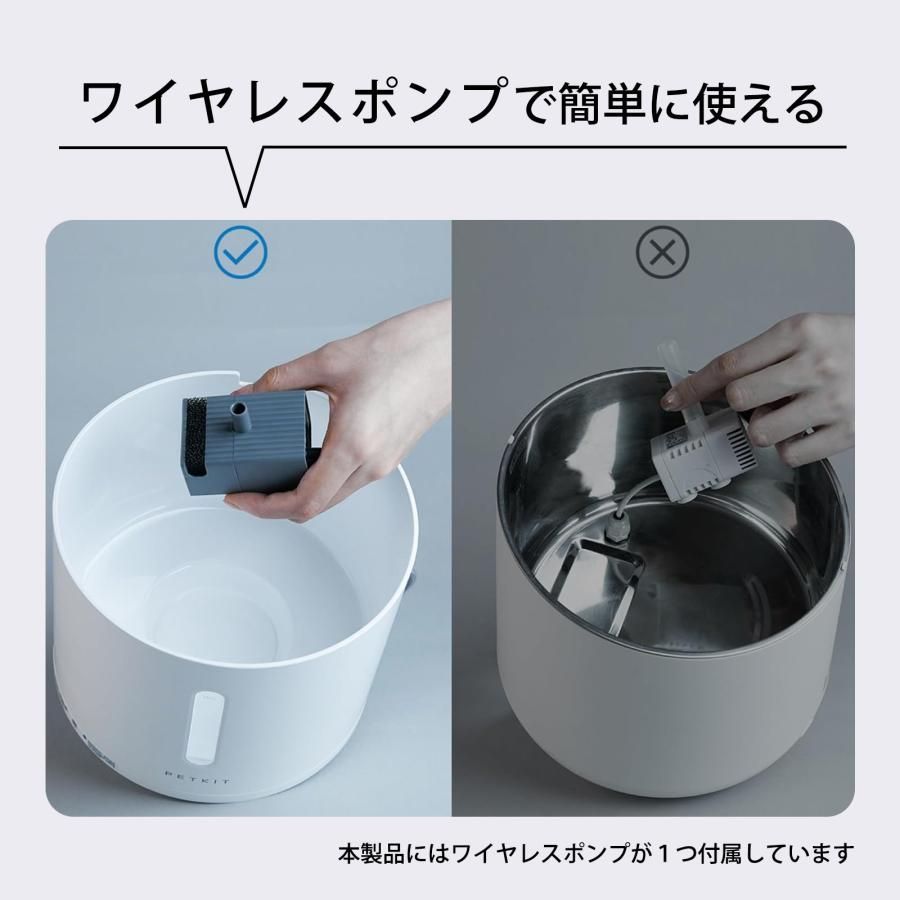 ワイヤレスポンプで簡単に使える

PETKIT

本製品にはワイヤレスポンプが１つ付属しています