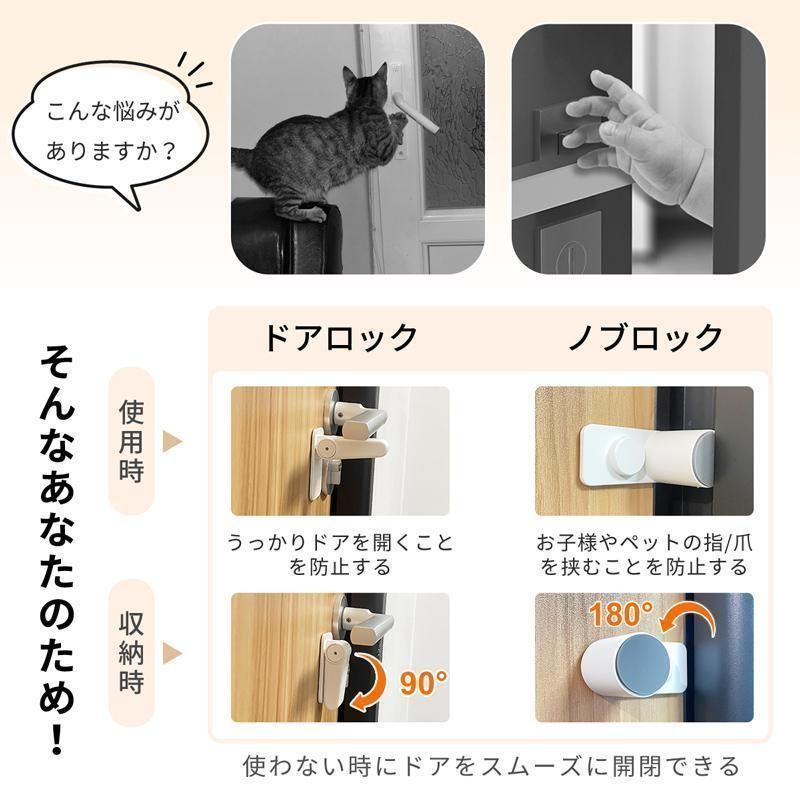 こんな悩みがありますか？

そんなあなたのため！

ドアロック

ノブロック

使用時

うっかりドアを開くことを防止する

お子様やペットの指/爪を挟むことを防止する

収納時

90°

180°

使わない時にドアをスムーズに開閉できる