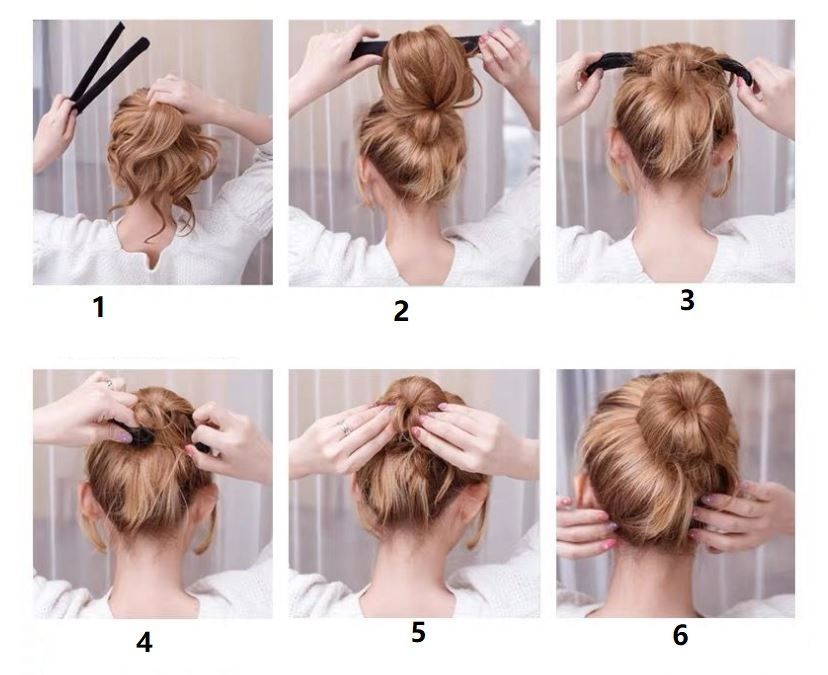 1
2
3
4
5
6