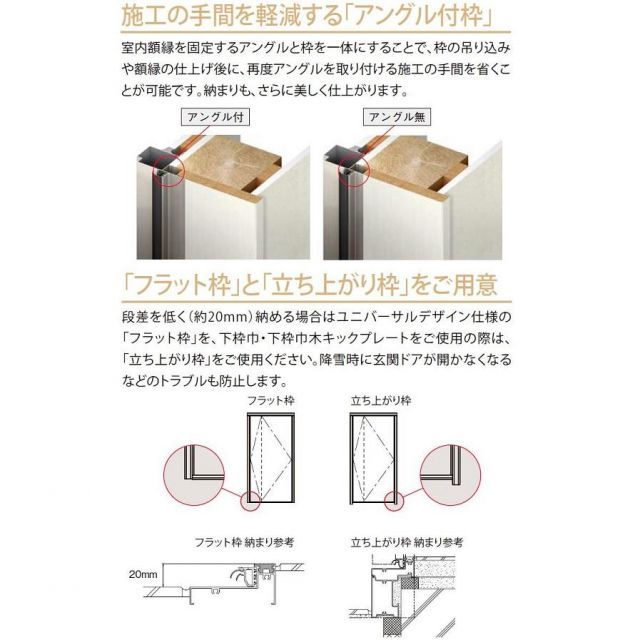 施工の手間を軽減する「アングル付枠」

室内額縁を固定するアングルと枠を一体にすることで、枠の吊り込みや額縁の仕上げ後に、再度アングルを取り付ける施工の手間を省くことが可能です。納まりも、さらに美しく仕上がります。

アングル付

アングル無

「フラット枠」と「立ち上がり枠」をご用意

段差を低く（約20mm）納める場合はユニバーサルデザイン仕様の「フラット枠」を、下枠巾・下枠巾木キックプレートをご使用の際は、「立ち上がり枠」をご使用ください。降雪時に玄関ドアが開かなくなるなどのトラブルも防止します。

フラット枠

立ち上がり枠

フラット枠 納まり参考

20mm

立ち上がり枠 納まり参考