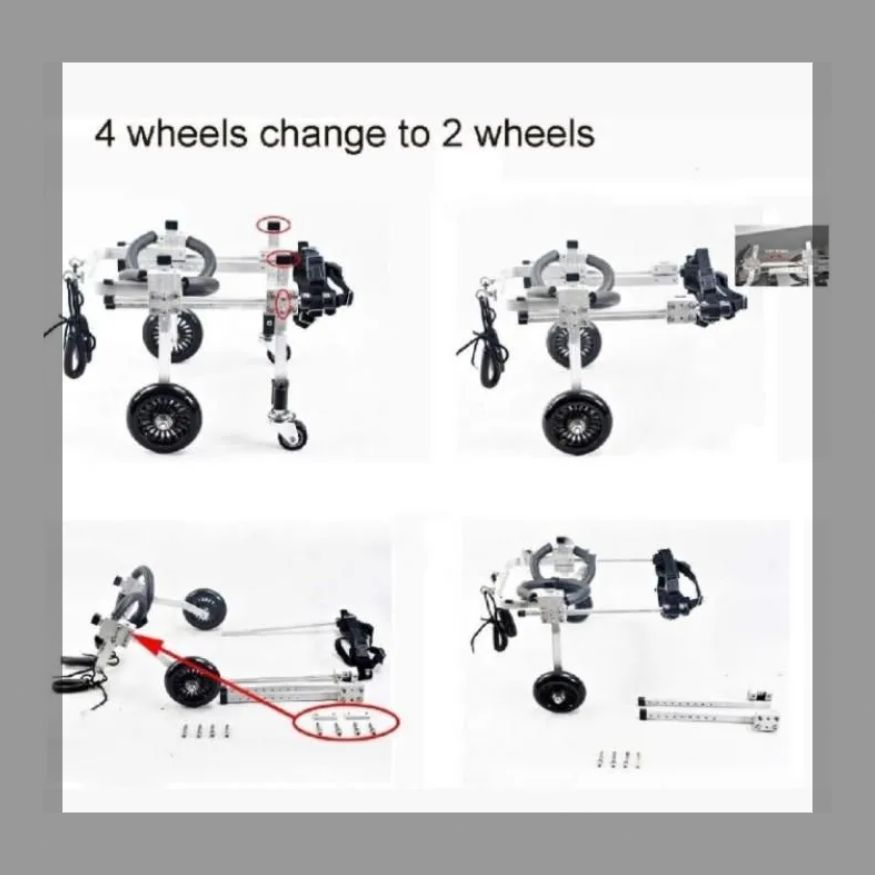 4 wheels change to 2 wheels