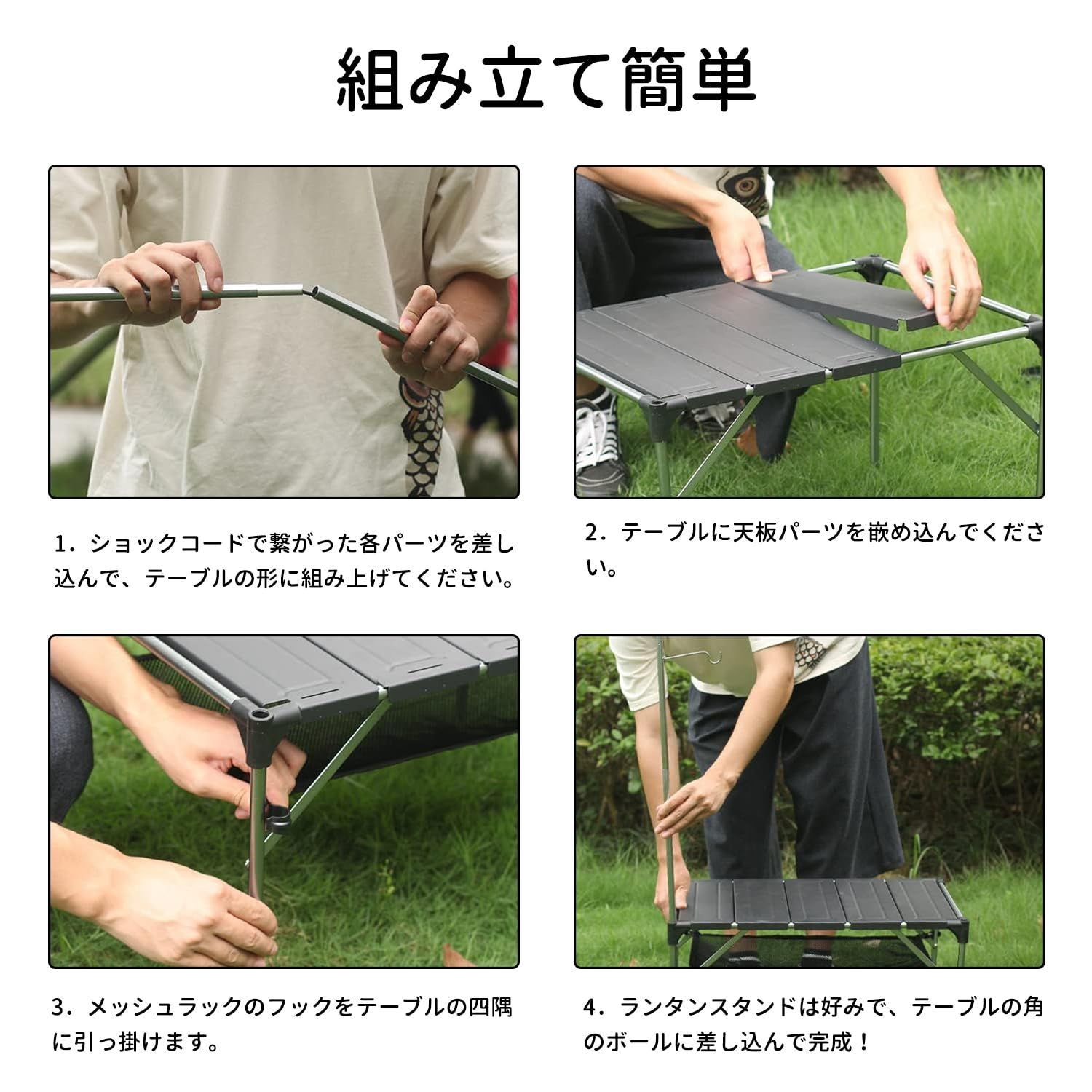 組み立て簡単

1．ショックコードで繋がった各パーツを差し込んで、テーブルの形に組み上げてください。

2．テーブルに天板パーツを嵌め込んでください。

3．メッシュラックのフックをテーブルの四隅に引っ掛けます。

4．ランタンスタンドは好みで、テーブルの角のボールに差し込んで完成！