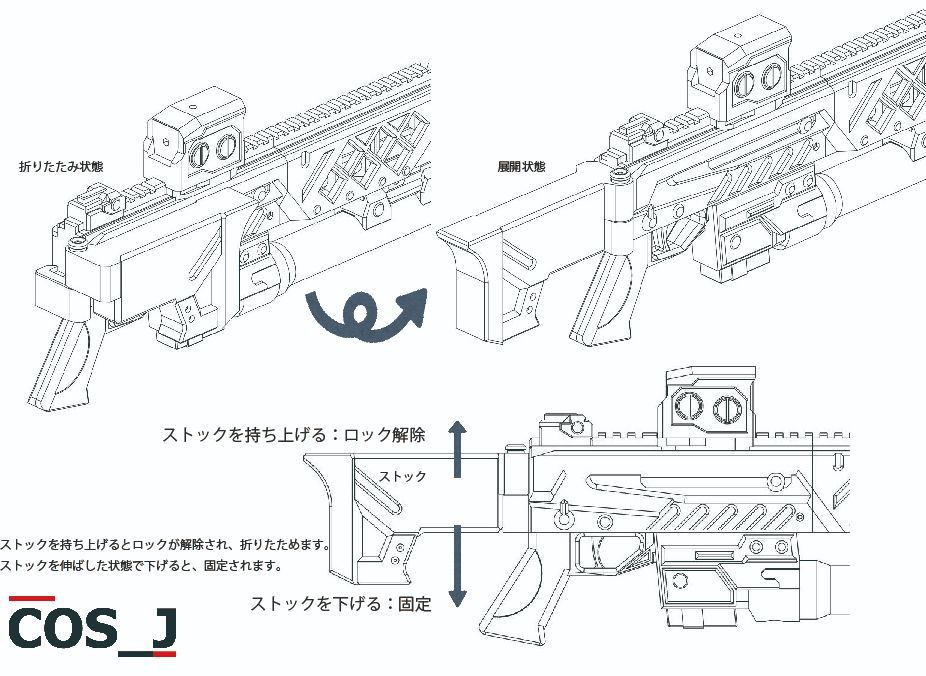 折りたたみ状態

展開状態

ストックを持ち上げる：ロック解除

ストック

ストックを持ち上げるとロックが解除され、折りたためます。
ストックを伸ばした状態で下げると、固定されます。

ストックを下げる：固定

COS_J