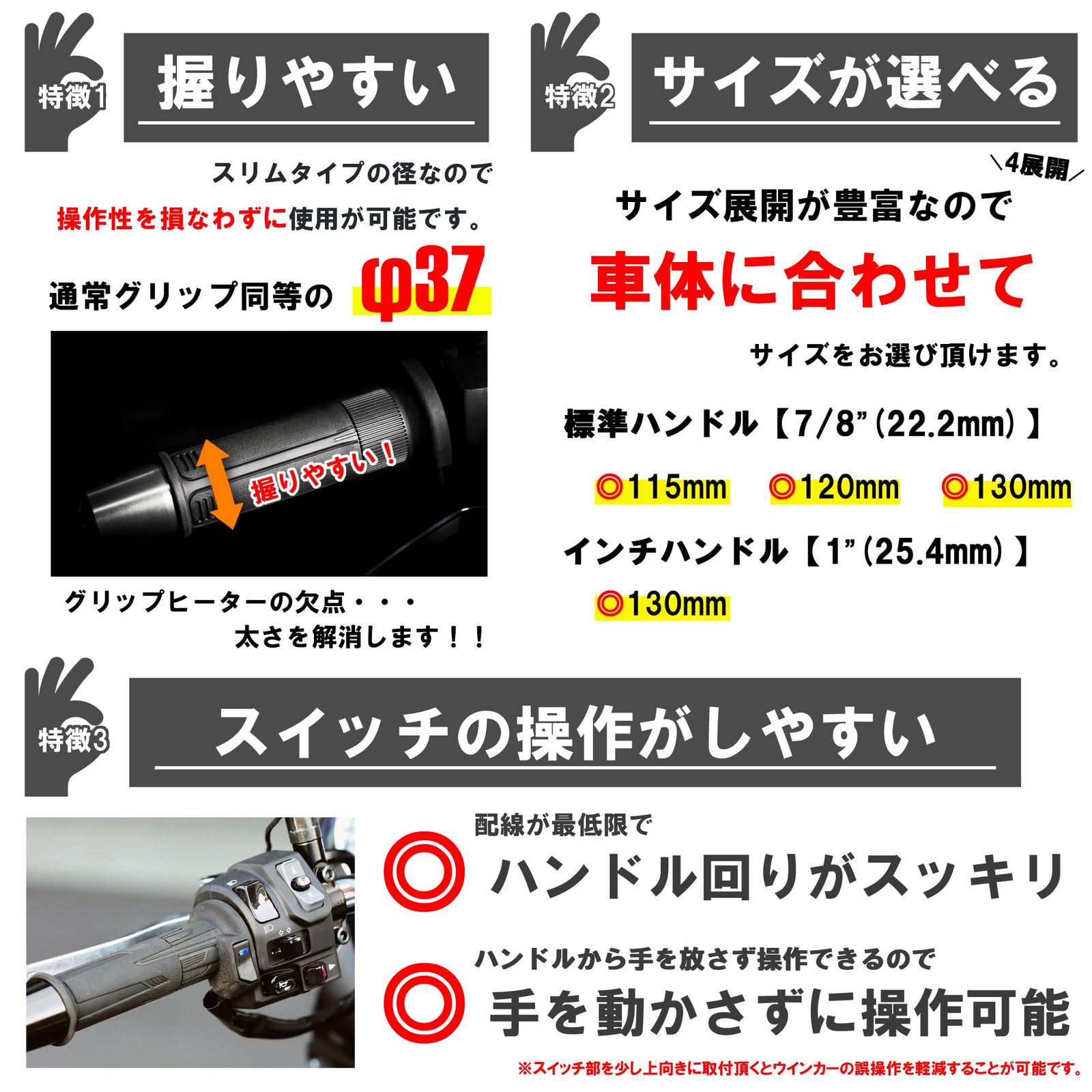 特徴1
握りやすい

スリムタイプの径なので
操作性を損なわずに使用が可能です。

通常グリップ同等の φ37

握りやすい！

グリップヒーターの欠点・・・
太さを解消します！！

特徴2
サイズが選べる

＼4展開／
サイズ展開が豊富なので
車体に合わせて
サイズをお選び頂けます。

標準ハンドル【7/8”(22.2mm)】
◎115mm ◎120mm ◎130mm

インチハンドル【1”(25.4mm)】
◎130mm

特徴3
スイッチの操作がしやすい

配線が最低限で
◎ ハンドル回りがスッキリ

ハンドルから手を放さず操作できるので
◎ 手を動かさずに操作可能

※スイッチ部を少し上向きに取付頂くとウインカーの誤操作を軽減することが可能です。