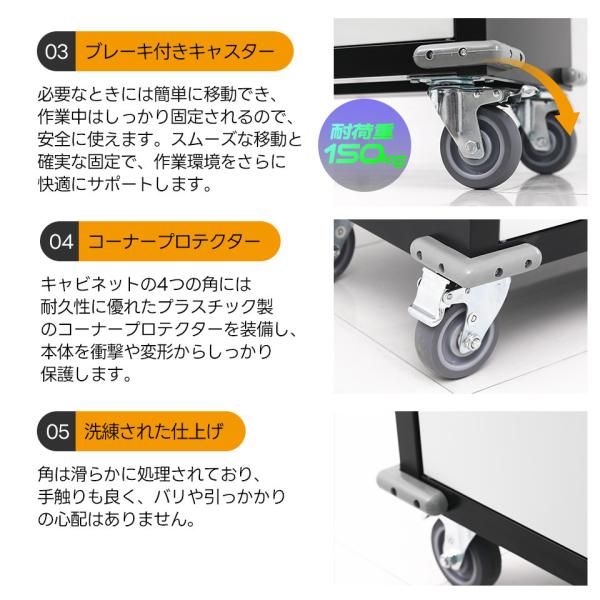 03 ブレーキ付きキャスター

必要なときには簡単に移動でき、作業中はしっかり固定されるので、安全に使えます。スムーズな移動と確実な固定で、作業環境をさらに快適にサポートします。

耐荷重 150kg

04 コーナープロテクター

キャビネットの4つの角には耐久性に優れたプラスチック製のコーナープロテクターを装備し、本体を衝撃や変形からしっかり保護します。

05 洗練された仕上げ

角は滑らかに処理されており、手触りも良く、バリや引っかかりの心配はありません。