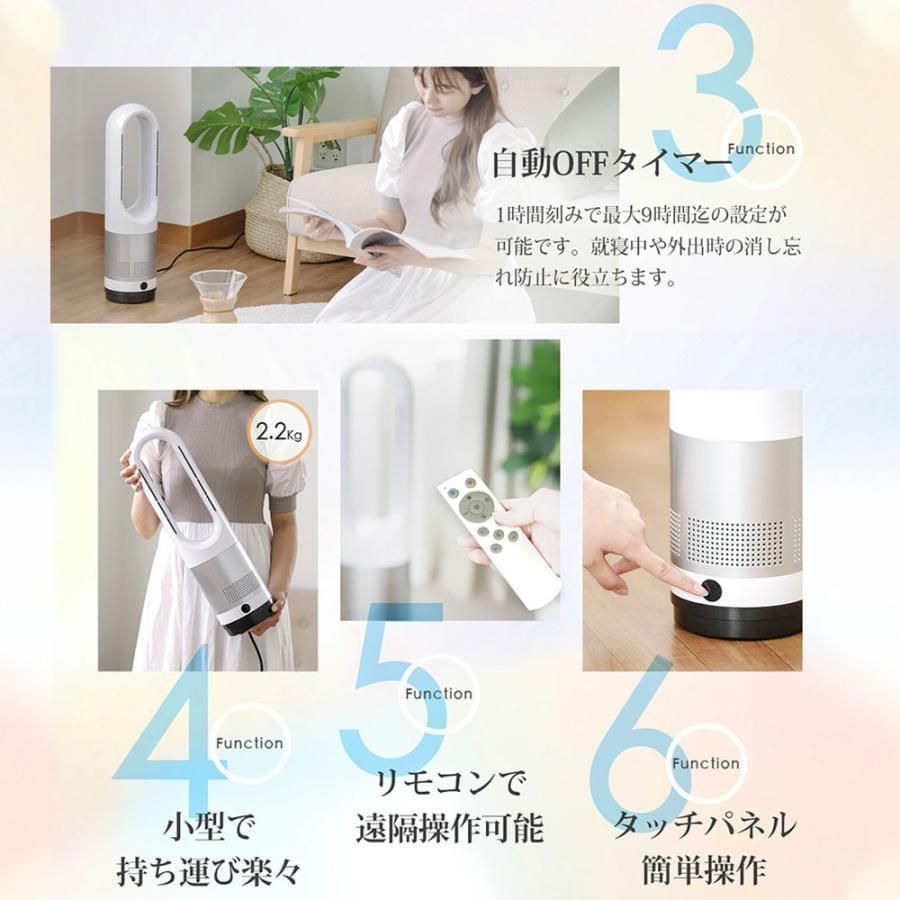 3
Function
自動OFFタイマー
1時間刻みで最大9時間迄の設定が可能です。就寝中や外出時の消し忘れ防止に役立ちます。

2.2Kg

4
Function
小型で
持ち運び楽々

5
Function
リモコンで
遠隔操作可能

6
Function
タッチパネル
簡単操作