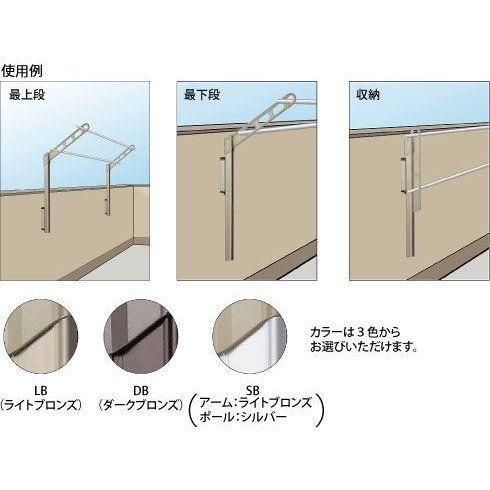 使用例

最上段

最下段

収納

カラーは3色から
お選びいただけます。

LB
(ライトブロンズ)

DB
(ダークブロンズ)

SB
(アーム:ライトブロンズ
ポール:シルバー)