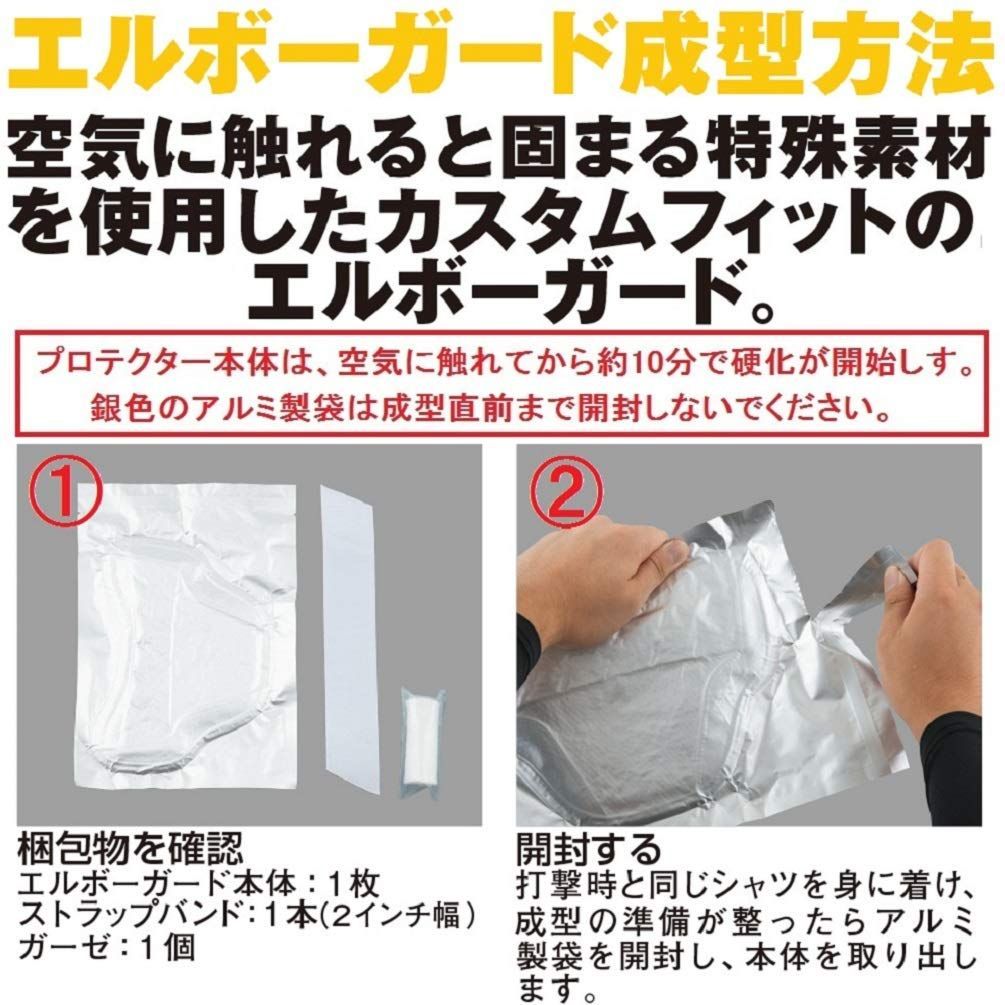 エルボーガード成型方法

空気に触れると固まる特殊素材を使用したカスタムフィットのエルボーガード。

プロテクター本体は、空気に触れてから約10分で硬化が開始しす。
銀色のアルミ製袋は成型直前まで開封しないでください。

①

梱包物を確認
エルボーガード本体：１枚
ストラップバンド：１本(2インチ幅)
ガーゼ：１個

②

開封する
打撃時と同じシャツを身に着け、成型の準備が整ったらアルミ製袋を開封し、本体を取り出します。