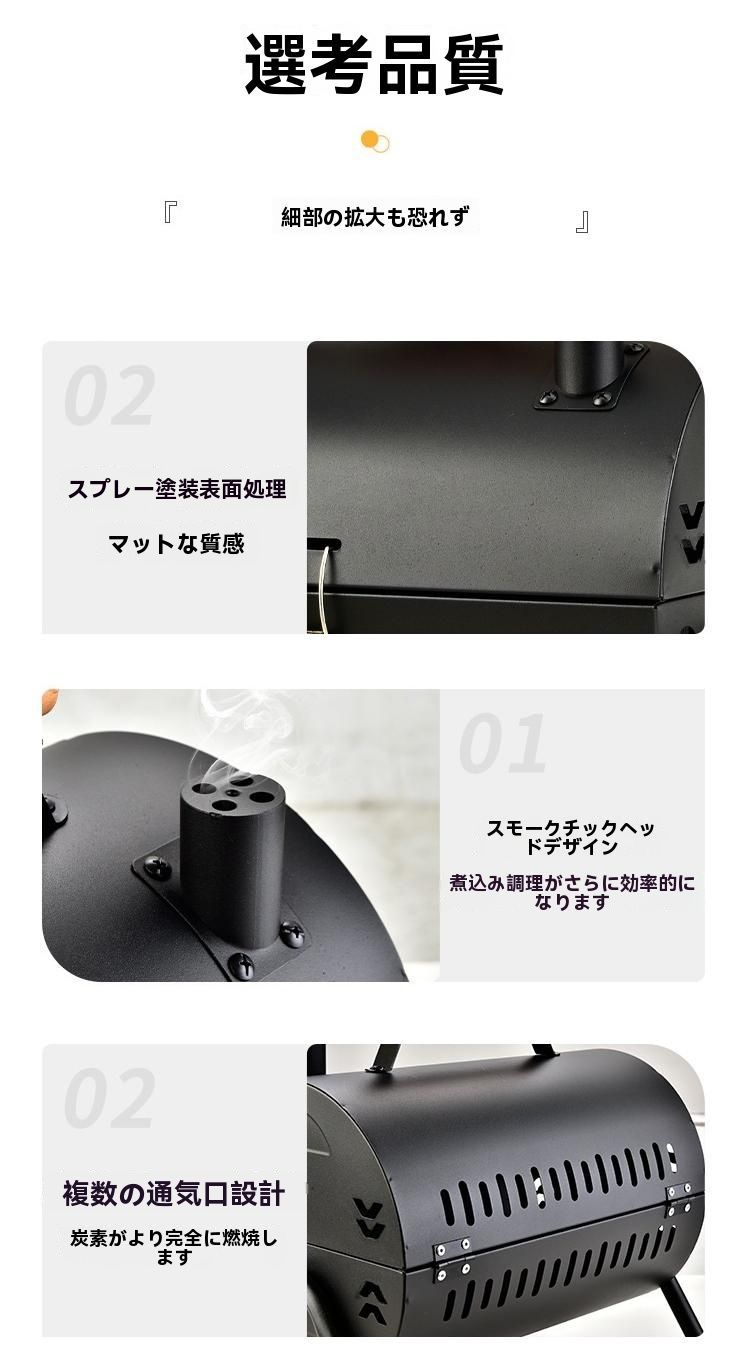 選考品質

『　細部の拡大も恐れず　』

02

スプレー塗装表面処理

マットな質感

01

スモークチックヘッドデザイン

煮込み調理がさらに効率的になります

02

複数の通気口設計

炭素がより完全に燃焼します