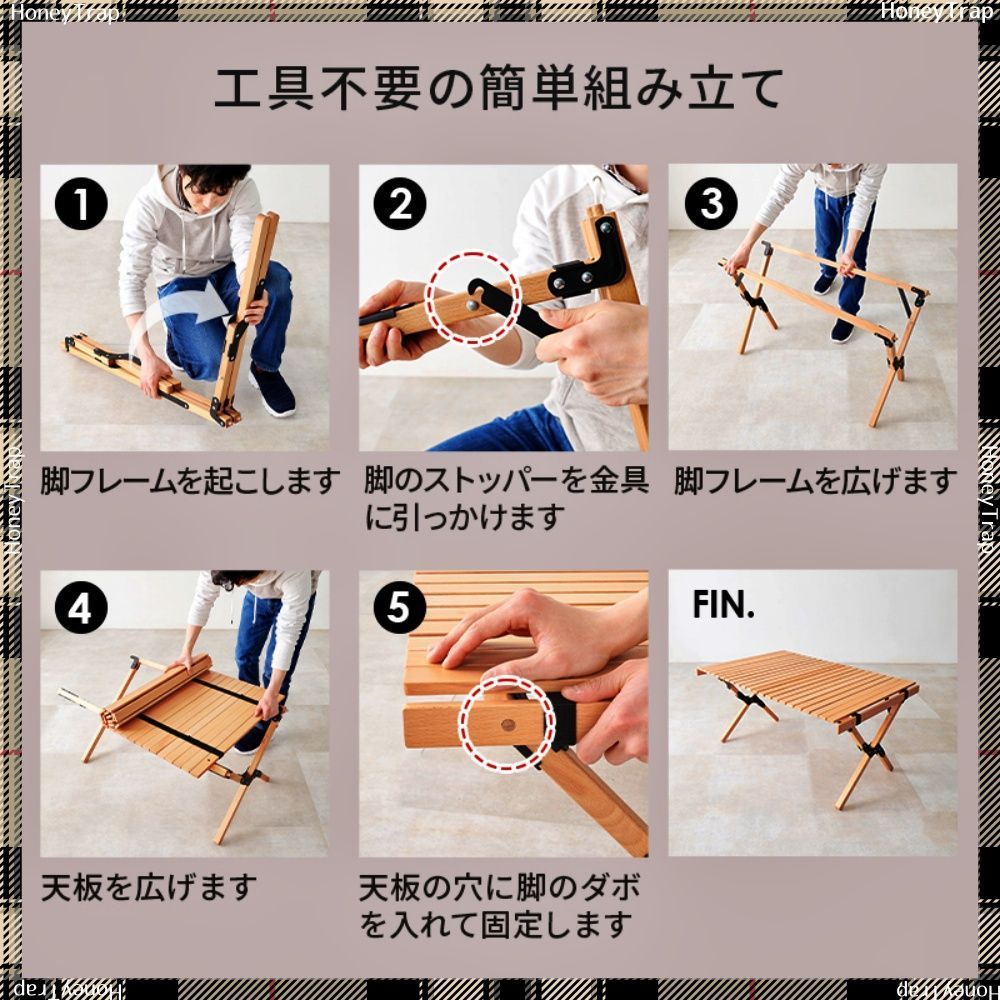 HoneyTrap HoneyTrap

工具不要の簡単組み立て

1

脚フレームを起こします

2

脚のストッパーを金具に引っかけます

3

脚フレームを広げます

4

天板を広げます

5

天板の穴に脚のダボを入れて固定します

FIN.

HoneyTrap HoneyTrap

HoneyTrap HoneyTrap