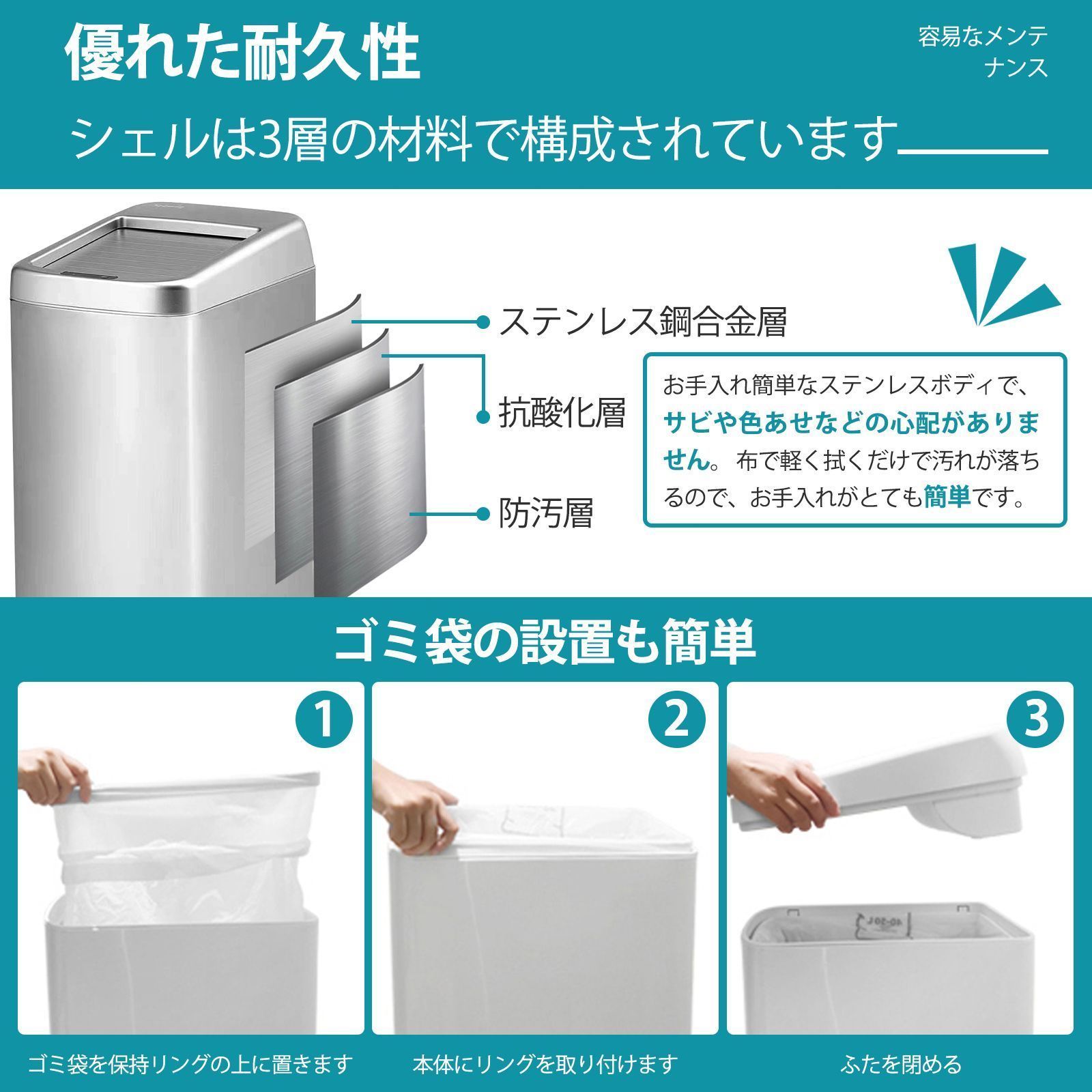 優れた耐久性

容易なメンテナンス

シェルは3層の材料で構成されています

ステンレス鋼合金層

抗酸化層

防汚層

お手入れ簡単なステンレスボディで、サビや色あせなどの心配がありません。布で軽く拭くだけで汚れが落ちるので、お手入れがとても簡単です。

ゴミ袋の設置も簡単

1

2

3

40-50L

ゴミ袋を保持リングの上に置きます

本体にリングを取り付けます

ふたを閉める