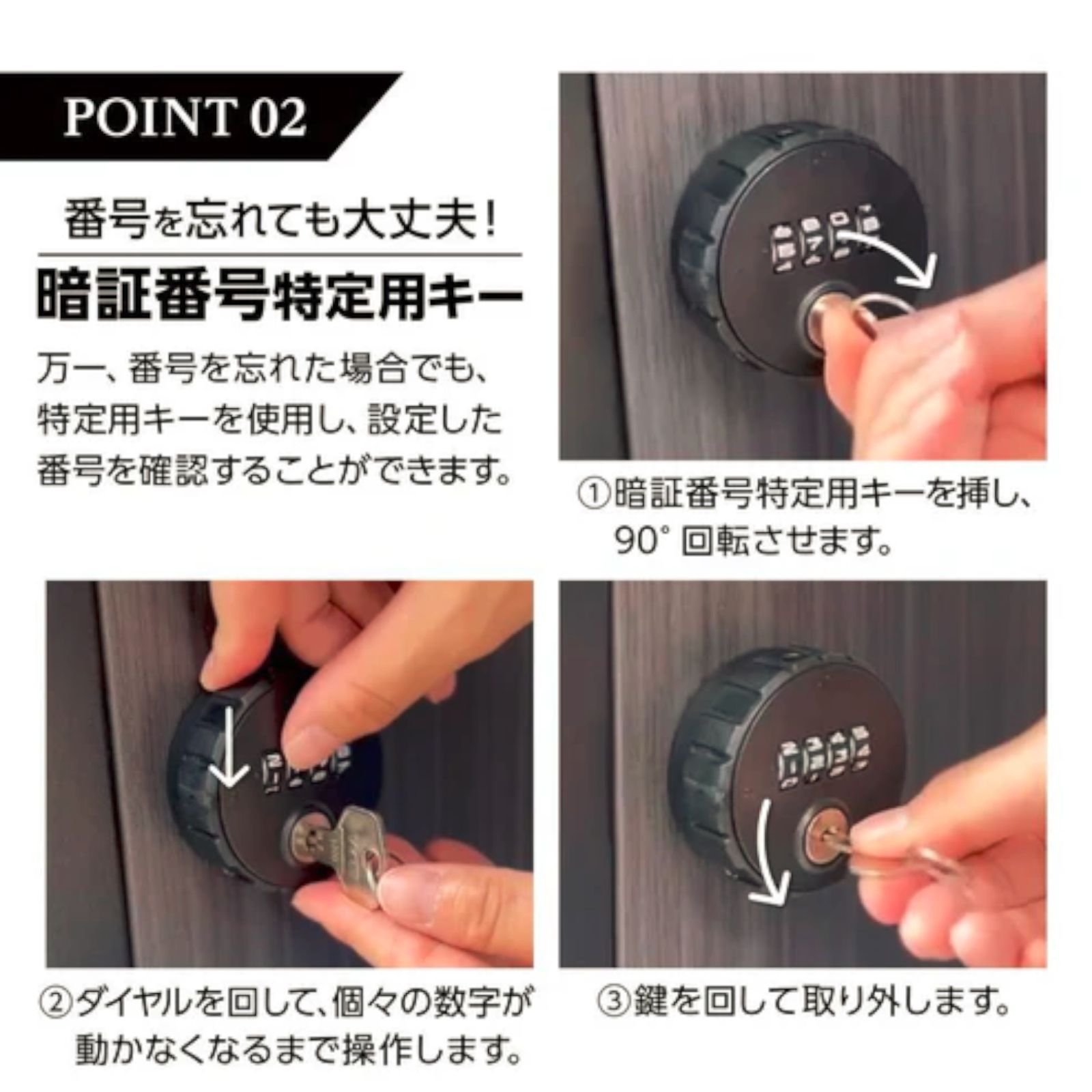 POINT 02

番号を忘れても大丈夫！

暗証番号特定用キー

万一、番号を忘れた場合でも、特定用キーを使用し、設定した番号を確認することができます。

①暗証番号特定用キーを挿し、90° 回転させます。

②ダイヤルを回して、個々の数字が動かなくなるまで操作します。

③鍵を回して取り外します。