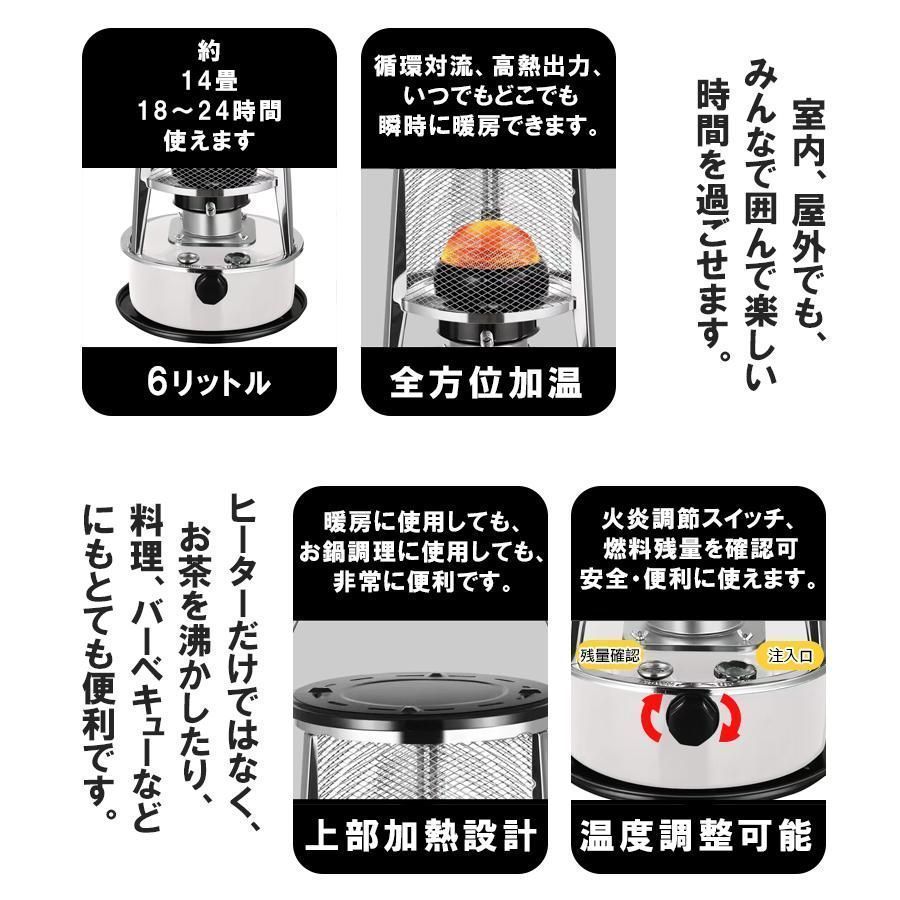 約
14畳
18～24時間
使えます

6リットル

循環対流、高熱出力、
いつでもどこでも
瞬時に暖房できます。

全方位加温

室内、屋外でも、
みんなで囲んで楽しい
時間を過ごせます。

ヒーターだけではなく、
お茶を沸かしたり、
料理、バーベキューなど
にもとても便利です。

暖房に使用しても、
お鍋調理に使用しても、
非常に便利です。

上部加熱設計

火炎調節スイッチ、
燃料残量を確認可
安全・便利に使えます。

残量確認

注入口

温度調整可能