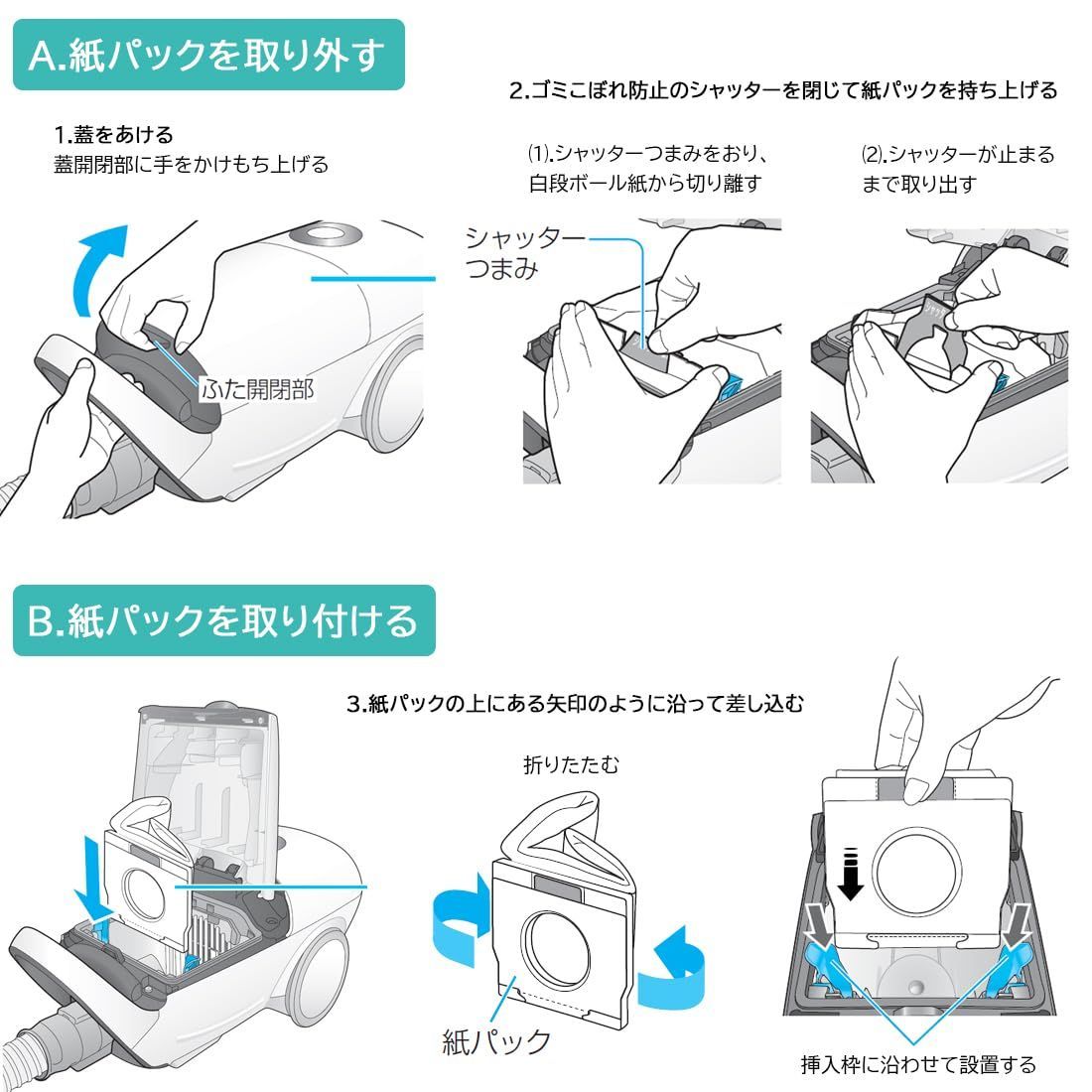 A.紙パックを取り外す

1.蓋をあける
蓋開閉部に手をかけもち上げる

ふた開閉部

2.ゴミこぼれ防止のシャッターを閉じて紙パックを持ち上げる

⑴.シャッターつまみをおり、白段ボール紙から切り離す

シャッターつまみ

⑵.シャッターが止まるまで取り出す

B.紙パックを取り付ける

3.紙パックの上にある矢印のように沿って差し込む

折りたたむ

紙パック

挿入枠に沿わせて設置する