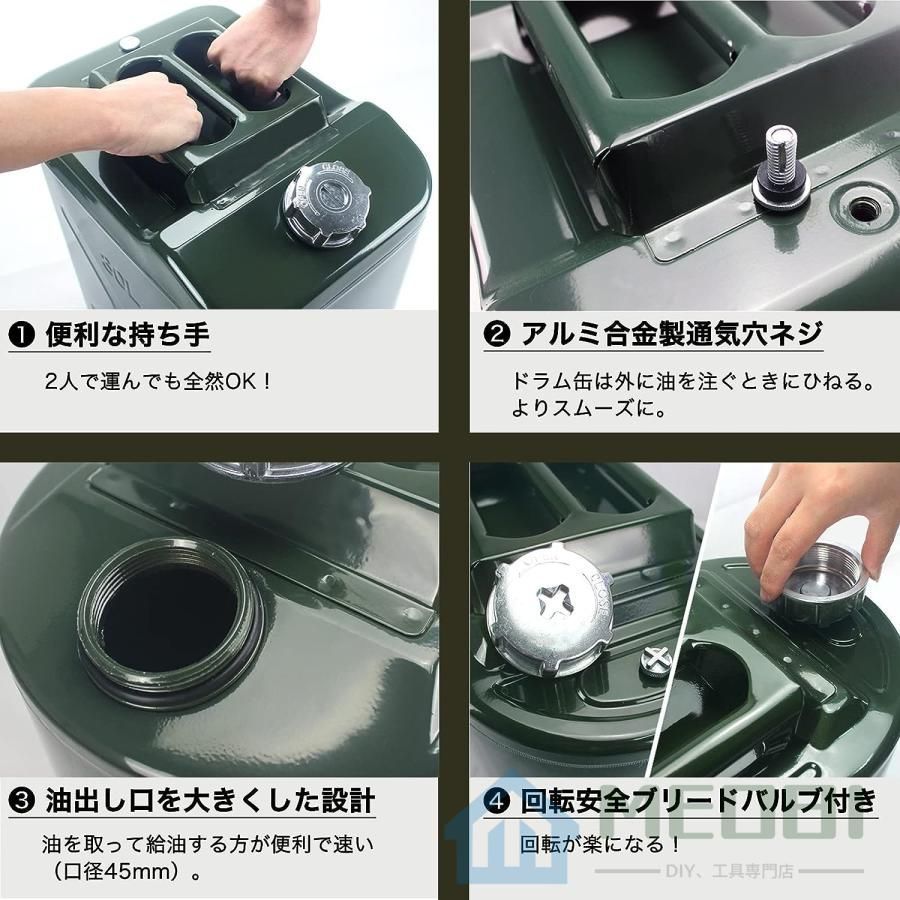 ❶ 便利な持ち手
2人で運んでも全然OK！

❷ アルミ合金製通気穴ネジ
ドラム缶は外に油を注ぐときにひねる。よりスムーズに。

❸ 油出し口を大きくした設計
油を取って給油する方が便利で速い（口径45mm）。

❹ 回転安全ブリードバルブ付き
回転が楽になる！

MEOOI
DIY、工具専門店