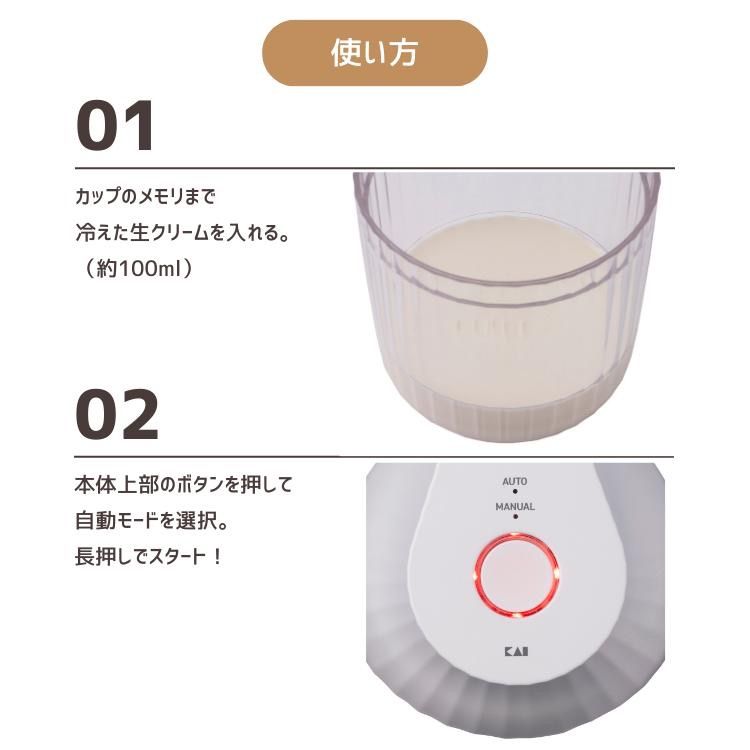 使い方

01

カップのメモリまで
冷えた生クリームを入れる。
（約100ml）

02

本体上部のボタンを押して
自動モードを選択。
長押しでスタート！

AUTO

MANUAL

KAI