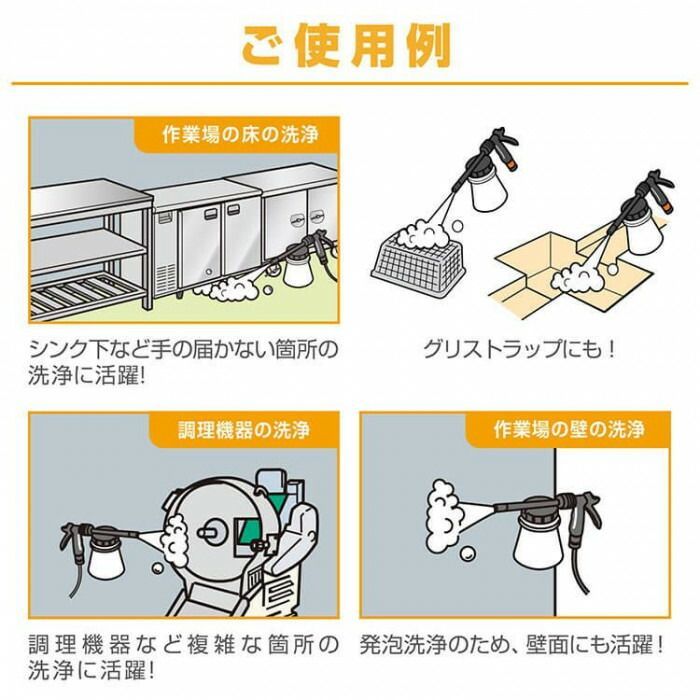 ご使用例

作業場の床の洗浄

シンク下など手の届かない箇所の洗浄に活躍!

グリストラップにも！

調理機器の洗浄

調理機器など複雑な箇所の洗浄に活躍!

作業場の壁の洗浄

発泡洗浄のため、壁面にも活躍！