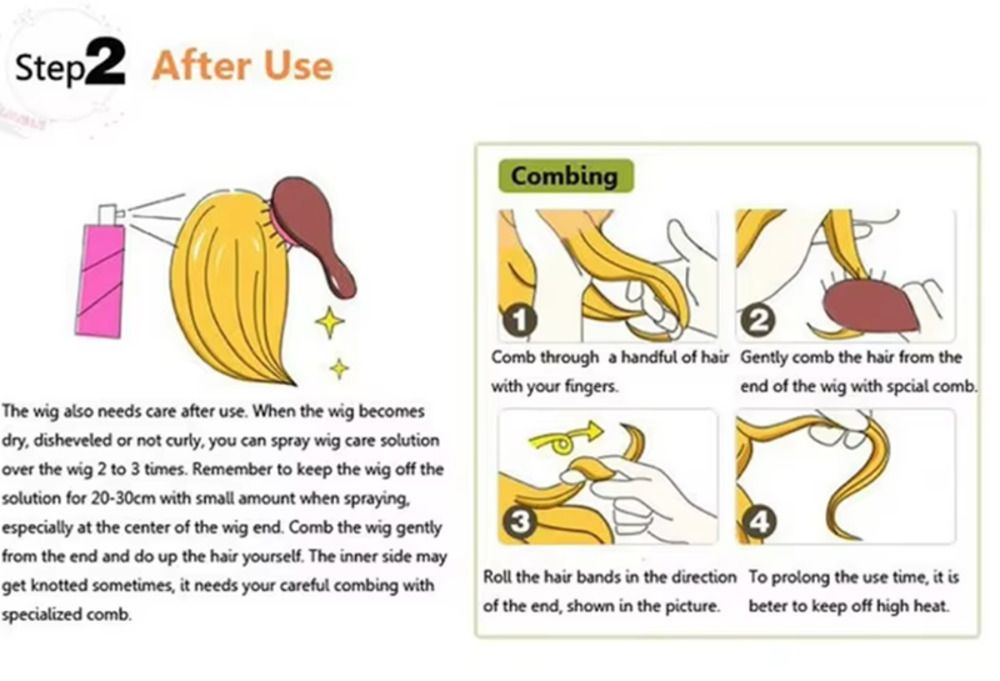 Step2 After Use

The wig also needs care after use. When the wig becomes dry, disheveled or not curly, you can spray wig care solution over the wig 2 to 3 times. Remember to keep the wig off the solution for 20-30cm with small amount when spraying, especially at the center of the wig end. Comb the wig gently from the end and do up the hair yourself. The inner side may get knotted sometimes, it needs your careful combing with specialized comb.

Combing

1
Comb through a handful of hair with your fingers.

2
Gently comb the hair from the end of the wig with spcial comb.

3
Roll the hair bands in the direction of the end, shown in the picture.

4
To prolong the use time, it is beter to keep off high heat.