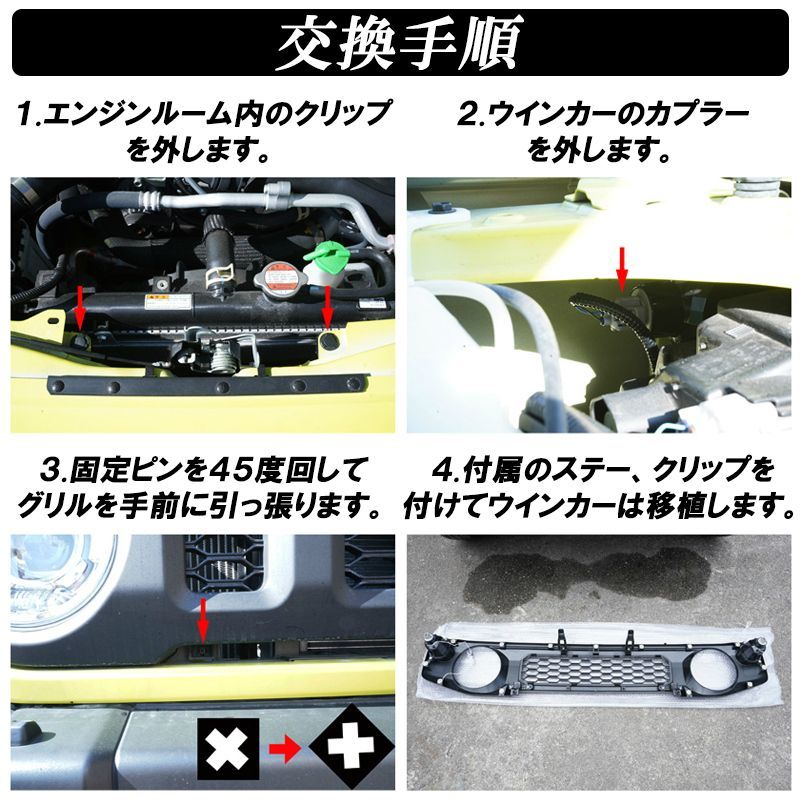 交換手順

1.エンジンルーム内のクリップを外します。

2.ウインカーのカプラーを外します。

3.固定ピンを45度回してグリルを手前に引っ張ります。

4.付属のステー、クリップを付けてウインカーは移植します。