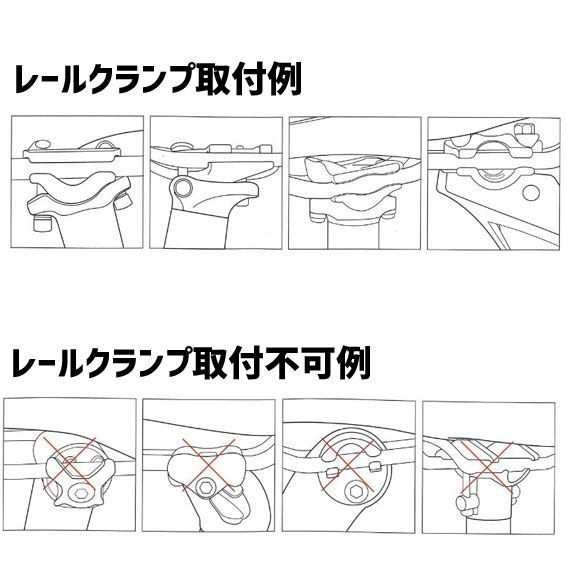 レールクランプ取付例

レールクランプ取付不可例