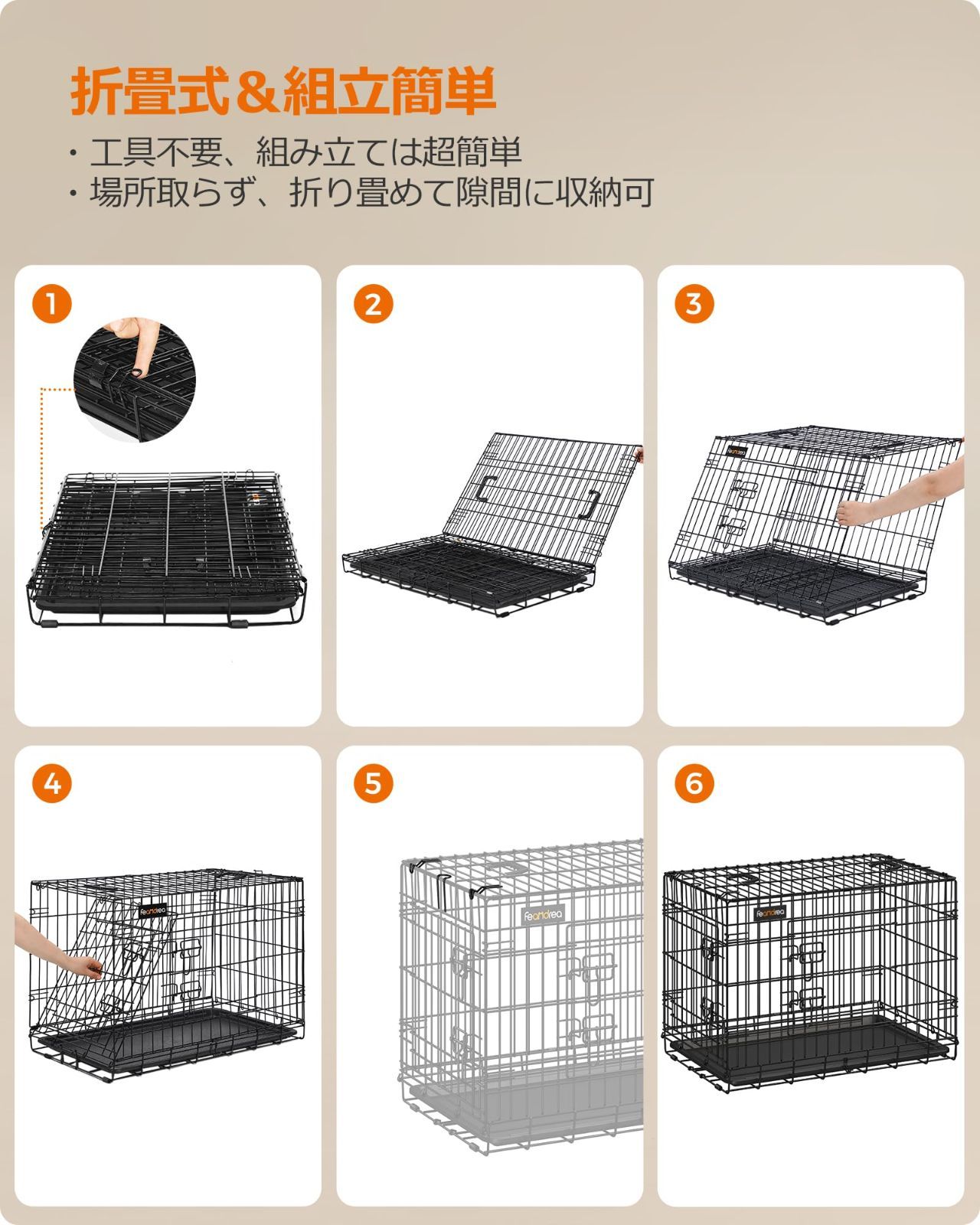 折畳式＆組立簡単

・工具不要、組み立ては超簡単
・場所取らず、折り畳めて隙間に収納可

1

2

3
feandrea

4
feandrea

5
feandrea

6
feandrea