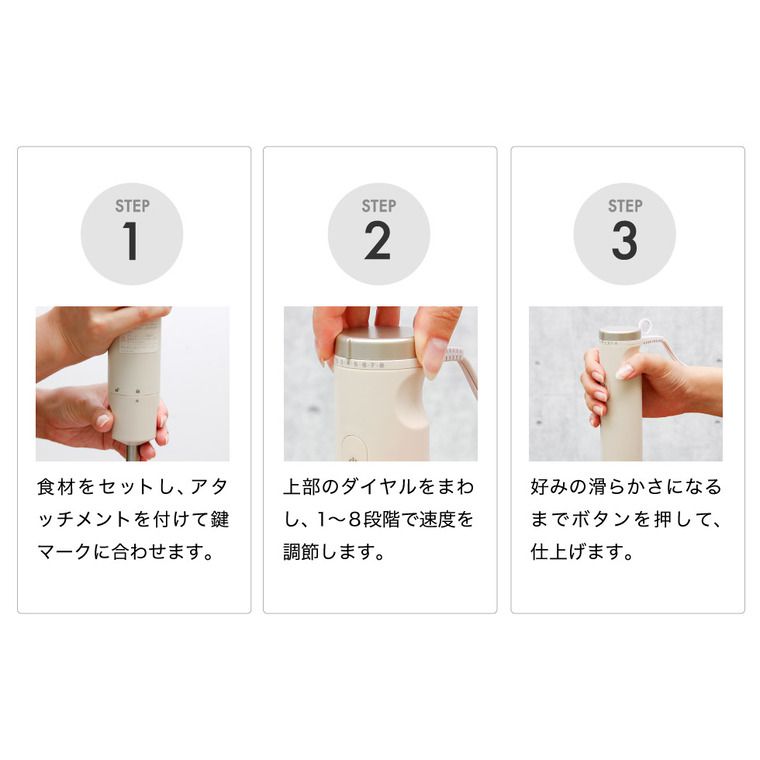 STEP
1

食材をセットし、アタッチメントを付けて鍵マークに合わせます。

STEP
2

上部のダイヤルをまわし、1〜8段階で速度を調節します。

STEP
3

好みの滑らかさになるまでボタンを押して、仕上げます。