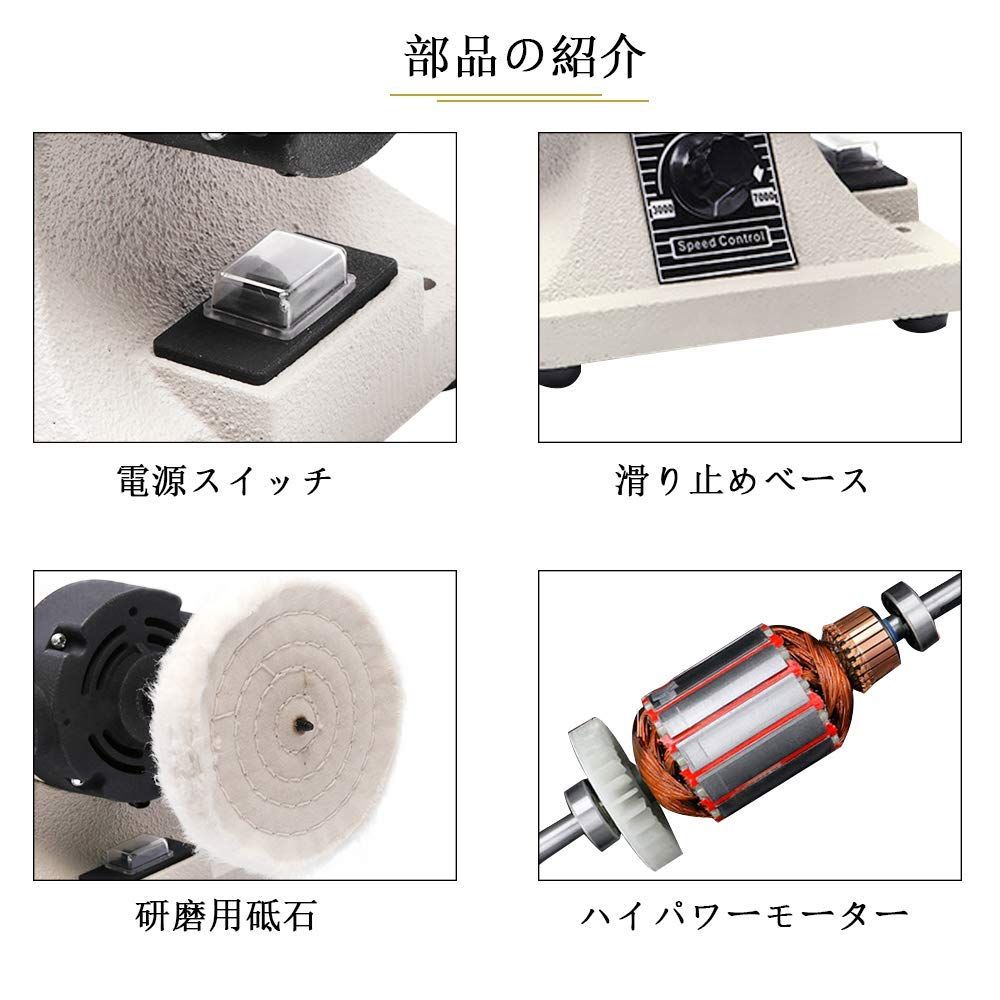 部品の紹介

3000
7000
Speed Control

電源スイッチ

滑り止めベース

研磨用砥石

ハイパワーモーター