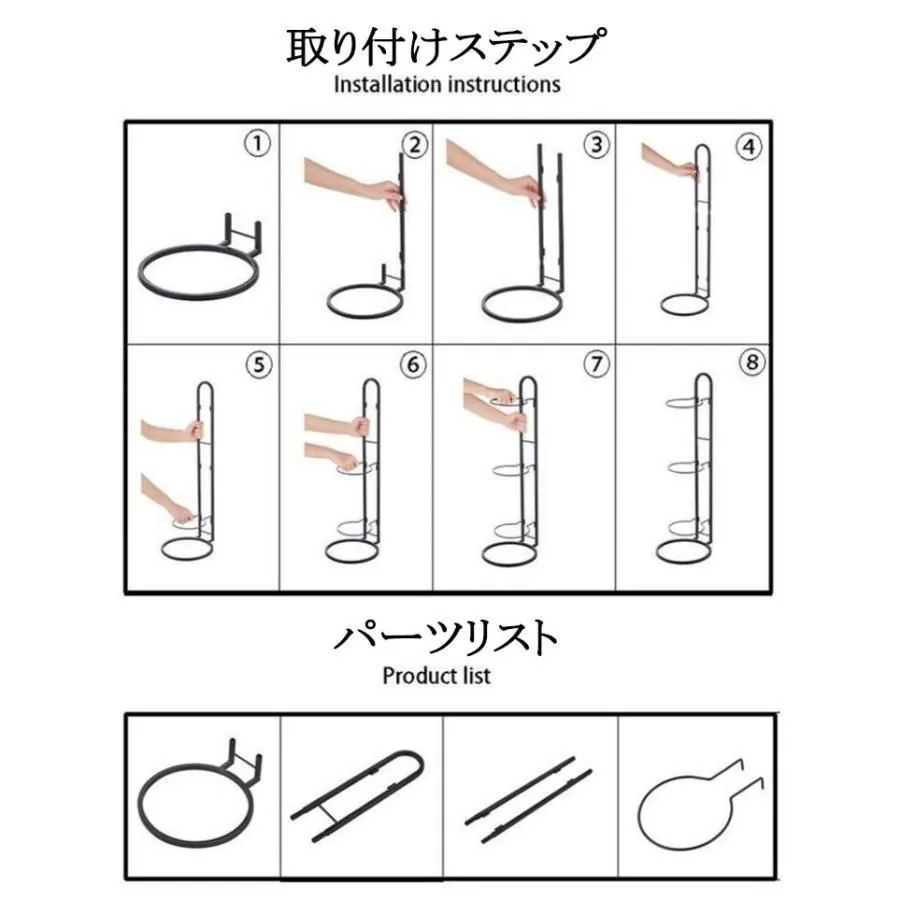 取り付けステップ
Installation instructions

①
②
③
④
⑤
⑥
⑦
⑧

パーツリスト
Product list