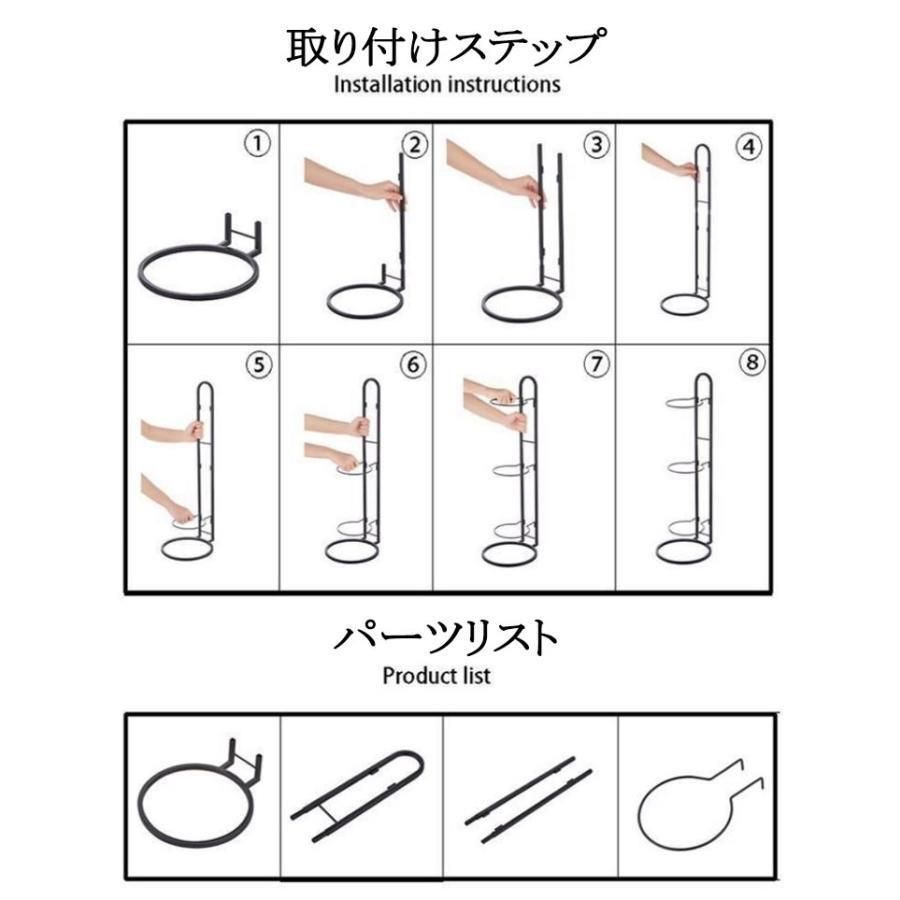 取り付けステップ
Installation instructions

①
②
③
④
⑤
⑥
⑦
⑧

パーツリスト
Product list