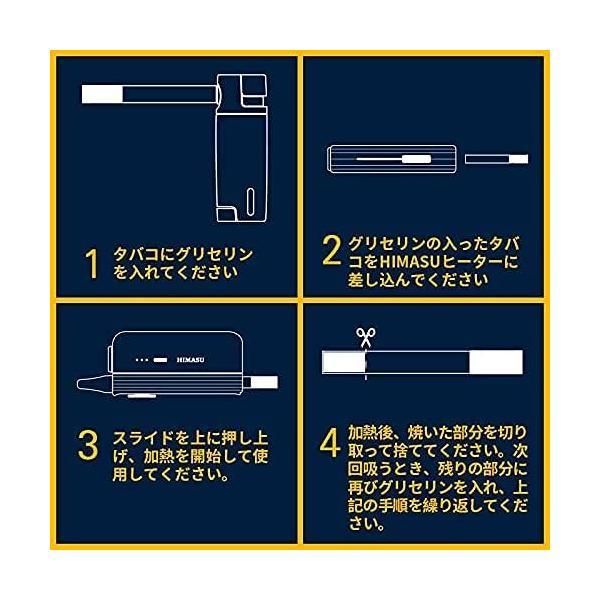 1 タバコにグリセリンを入れてください

2 グリセリンの入ったタバコをHIMASUヒーターに差し込んでください

HIMASU

3 スライドを上に押し上げ、加熱を開始して使用してください。

4 加熱後、焼いた部分を切り取って捨ててください。次回吸うとき、残りの部分に再びグリセリンを入れ、上記の手順を繰り返してください。