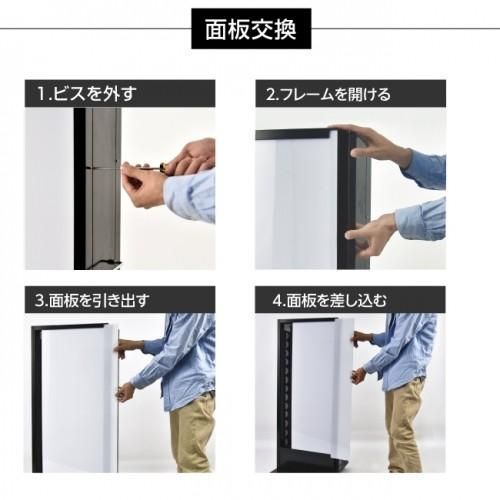 面板交換

1.ビスを外す

2.フレームを開ける

3.面板を引き出す

4.面板を差し込む