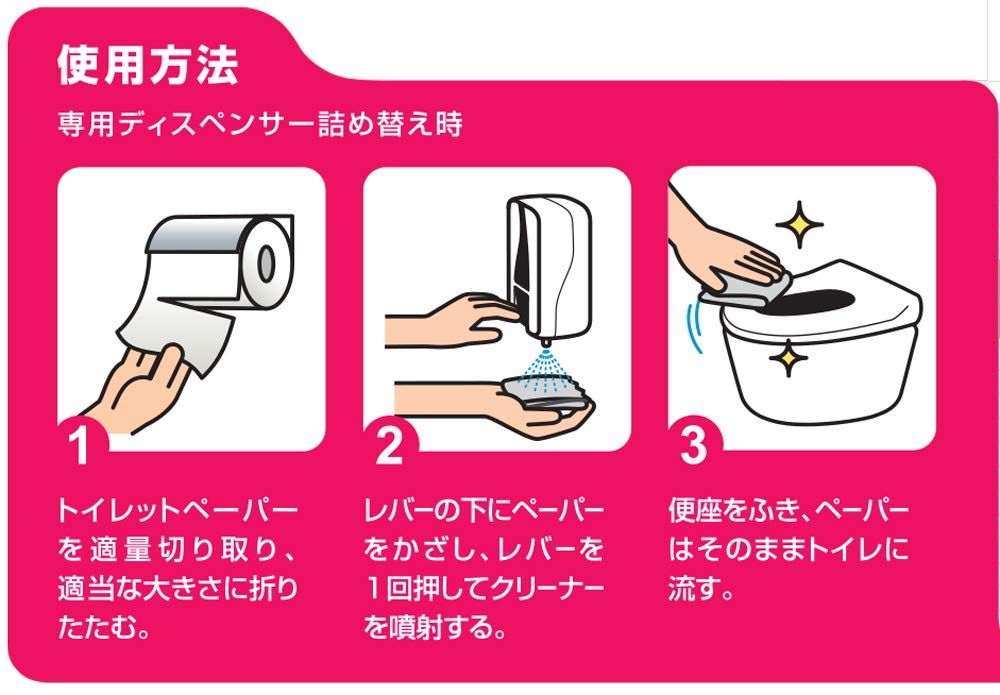 使用方法

専用ディスペンサー詰め替え時

1

トイレットペーパーを適量切り取り、適当な大きさに折りたたむ。

2

レバーの下にペーパーをかざし、レバーを1回押してクリーナーを噴射する。

3

便座をふき、ペーパーはそのままトイレに流す。