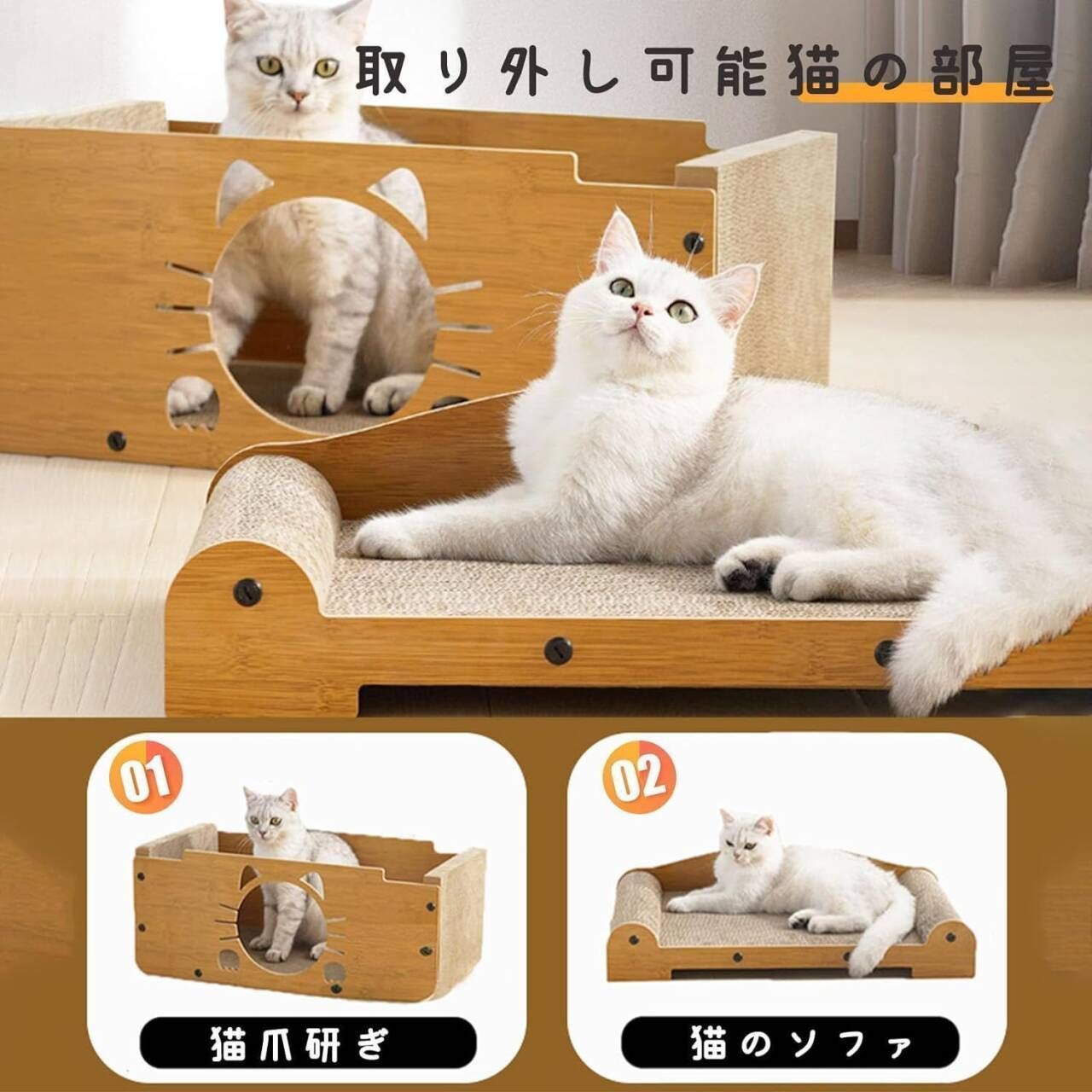 取り外し可能猫の部屋

01

猫爪研ぎ

02

猫のソファ